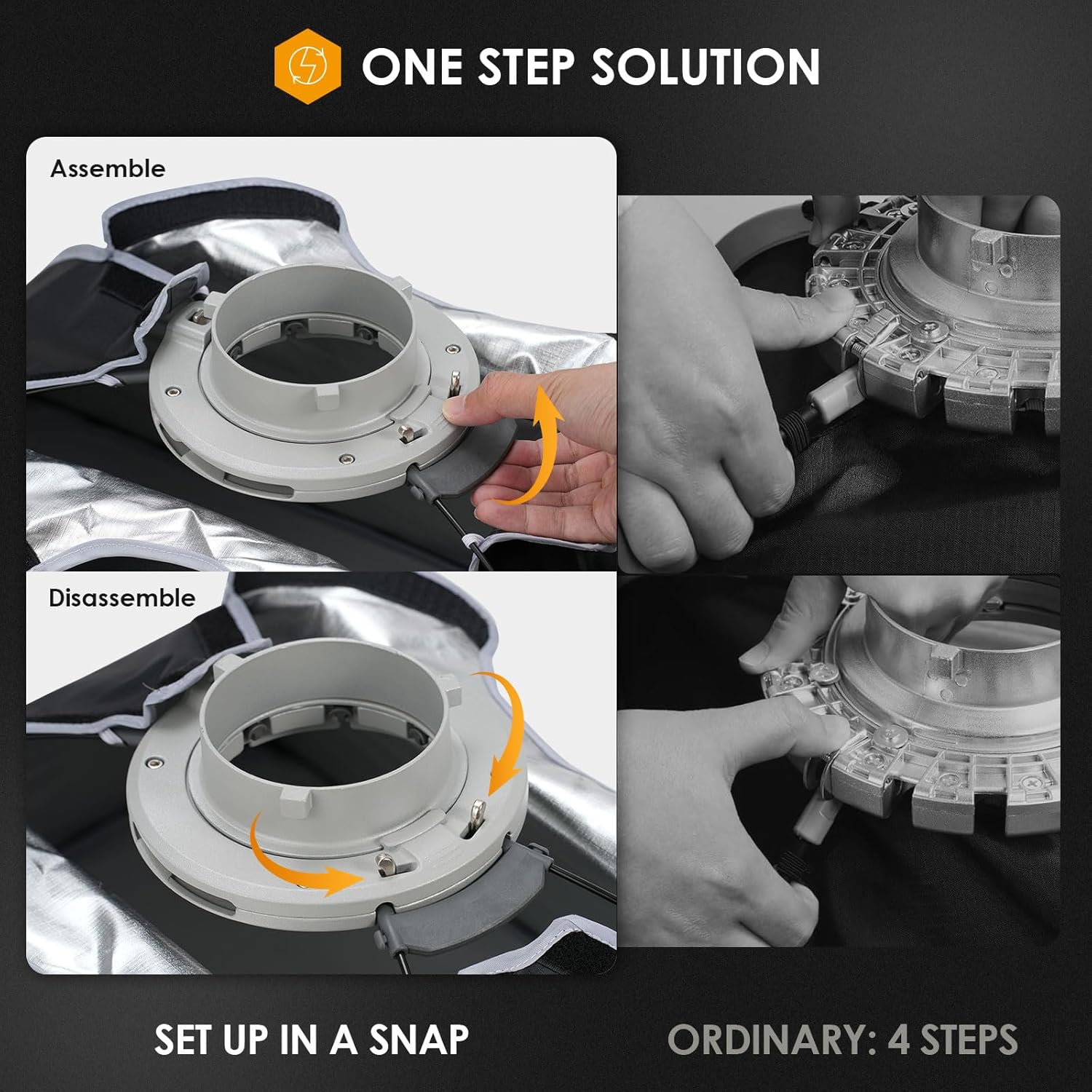 ONE STEP SOLUTION

Assemble

Disassemble

SET UP IN A SNAP

ORDINARY: 4 STEPS