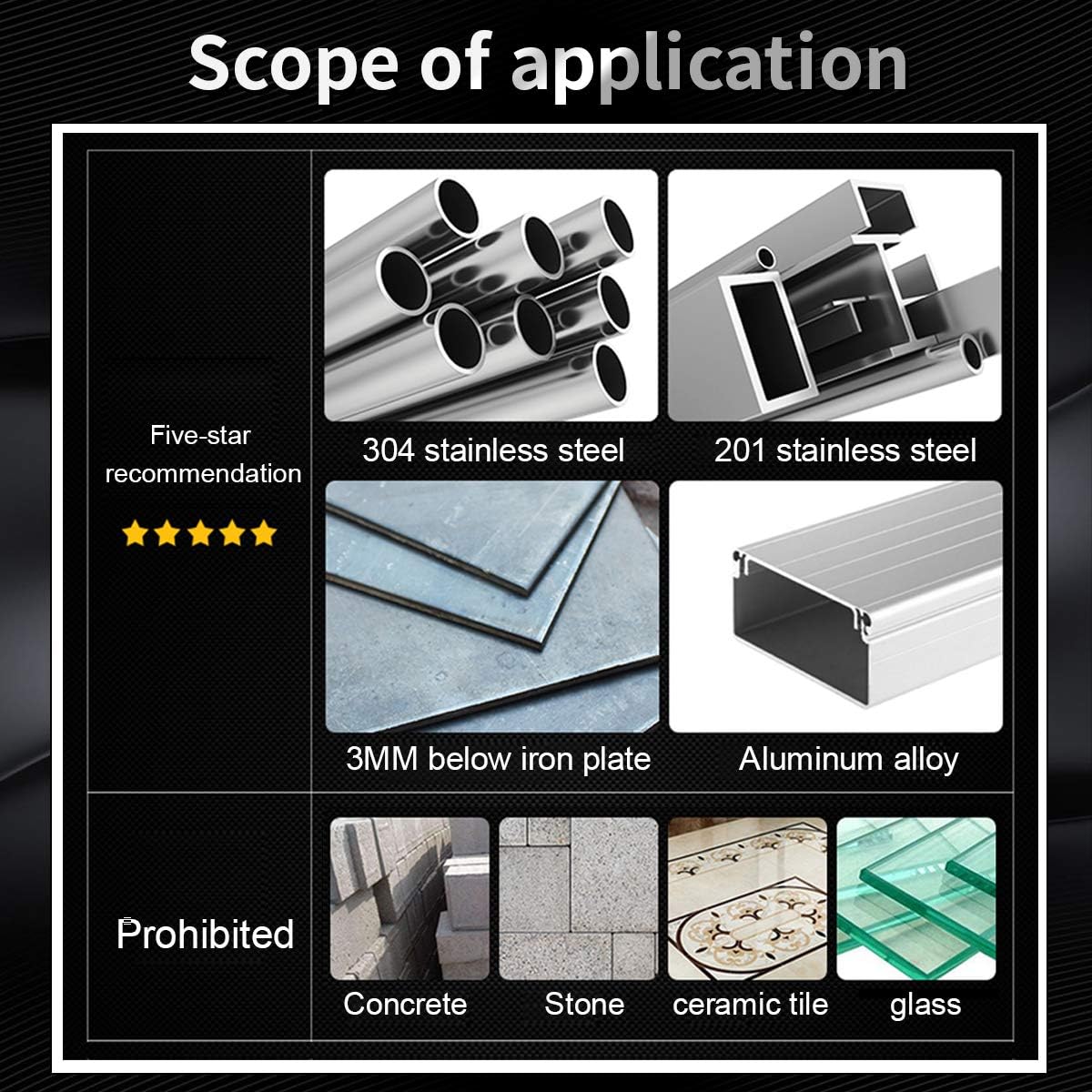 Scope of application

Five-star recommendation

304 stainless steel

201 stainless steel

3MM below iron plate

Aluminum alloy

Prohibited

Concrete

Stone

ceramic tile

glass