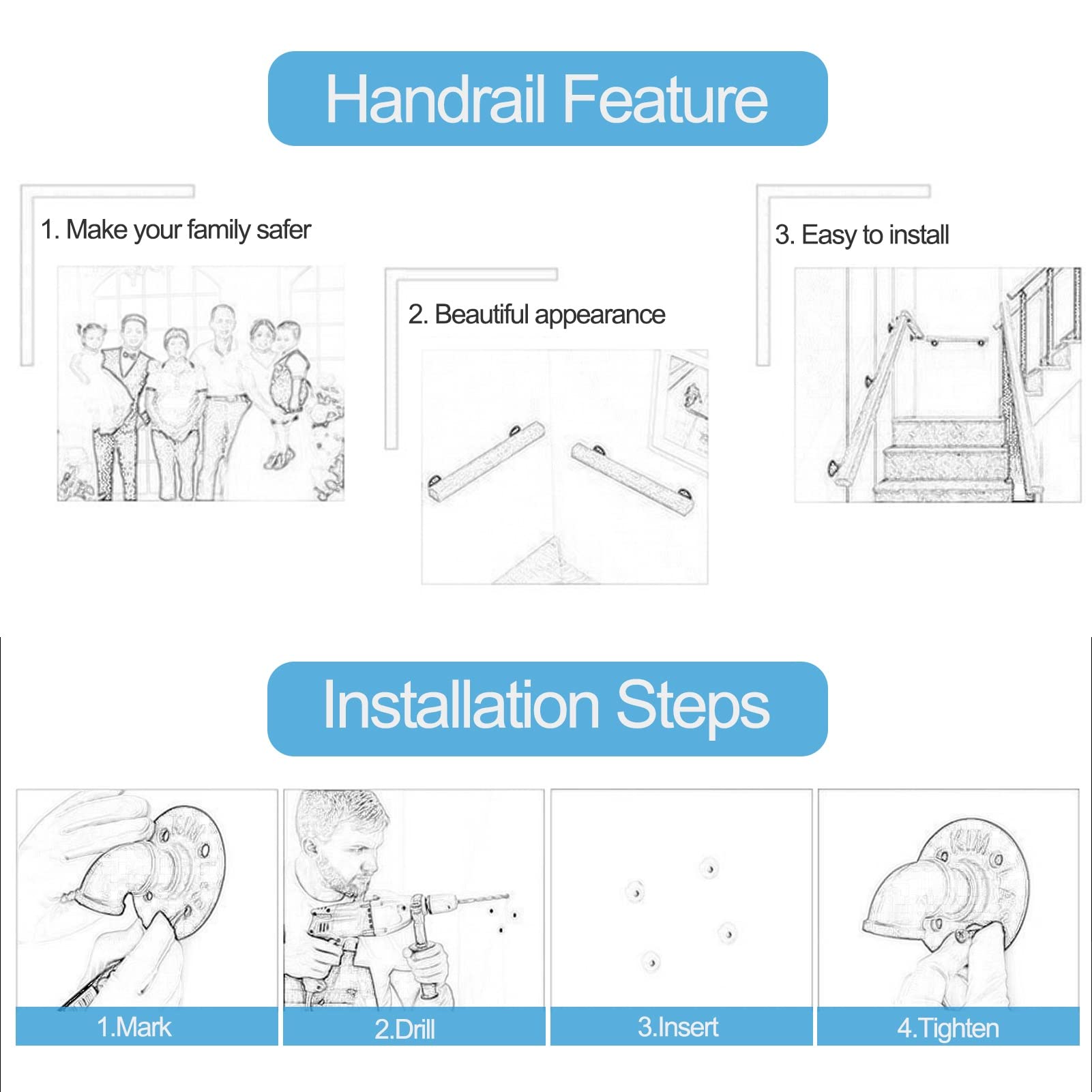 Handrail Feature

1. Make your family safer

2. Beautiful appearance

3. Easy to install

Installation Steps

1.Mark

2.Drill

3.Insert

4.Tighten