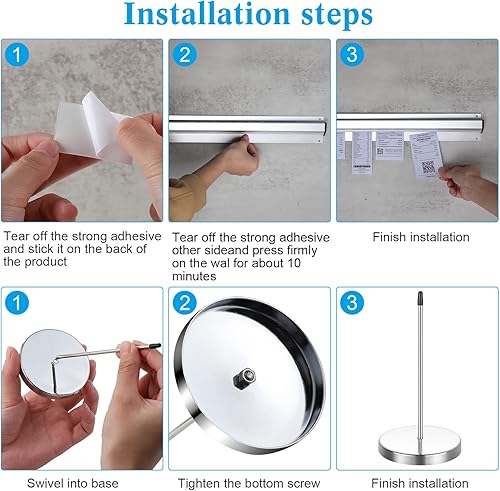 Installation steps

1

Tear off the strong adhesive and stick it on the back of the product

2

Tear off the strong adhesive other sideand press firmly on the wal for about 10 minutes

3

Finish installation

1

Swivel into base

2

Tighten the bottom screw

3

Finish installation