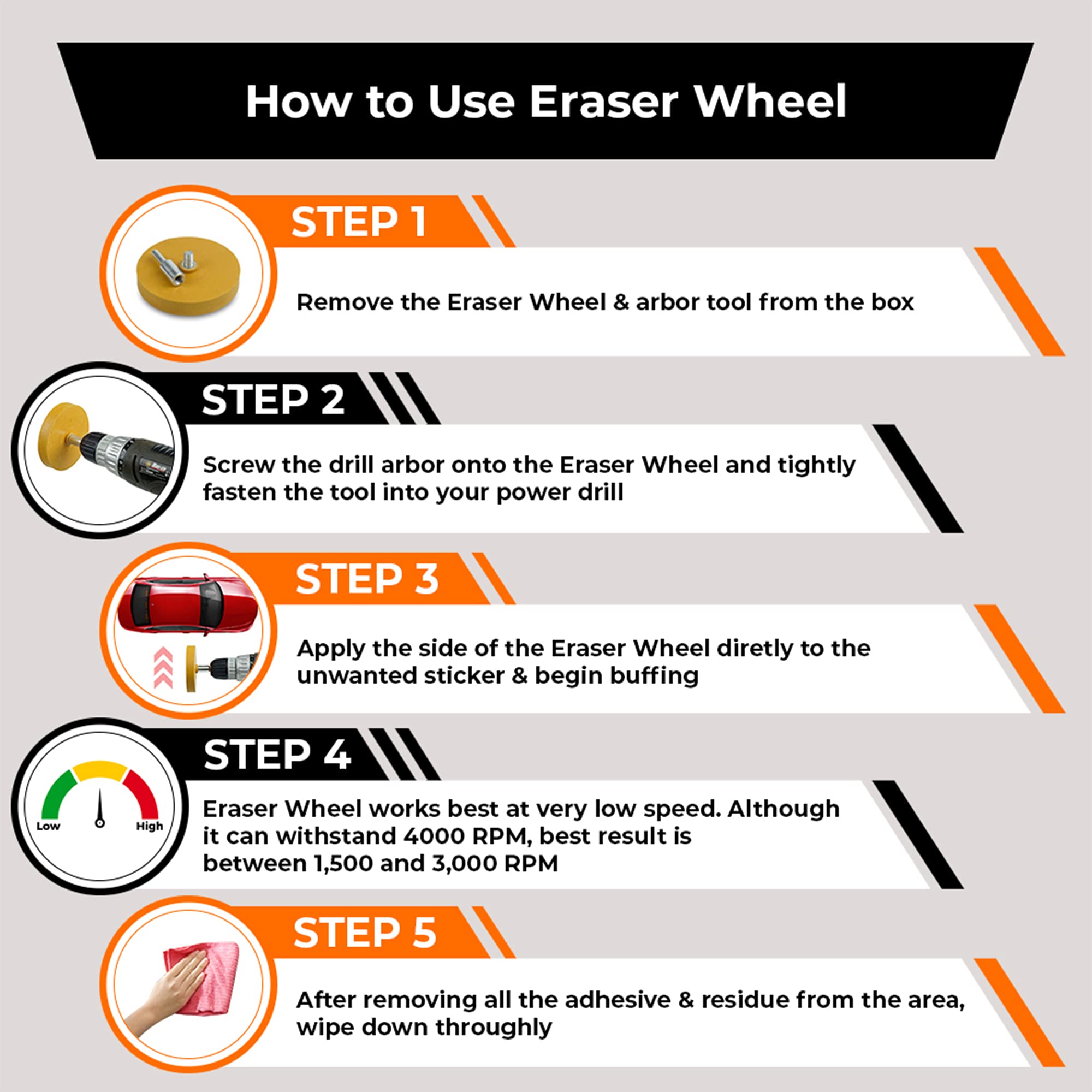 How to Use Eraser Wheel

STEP 1

Remove the Eraser Wheel & arbor tool from the box

STEP 2

Screw the drill arbor onto the Eraser Wheel and tightly fasten the tool into your power drill

STEP 3

Apply the side of the Eraser Wheel diretly to the unwanted sticker & begin buffing

STEP 4

Low High

Eraser Wheel works best at very low speed. Although it can withstand 4000 RPM, best result is between 1,500 and 3,000 RPM

STEP 5

After removing all the adhesive & residue from the area, wipe down throughly