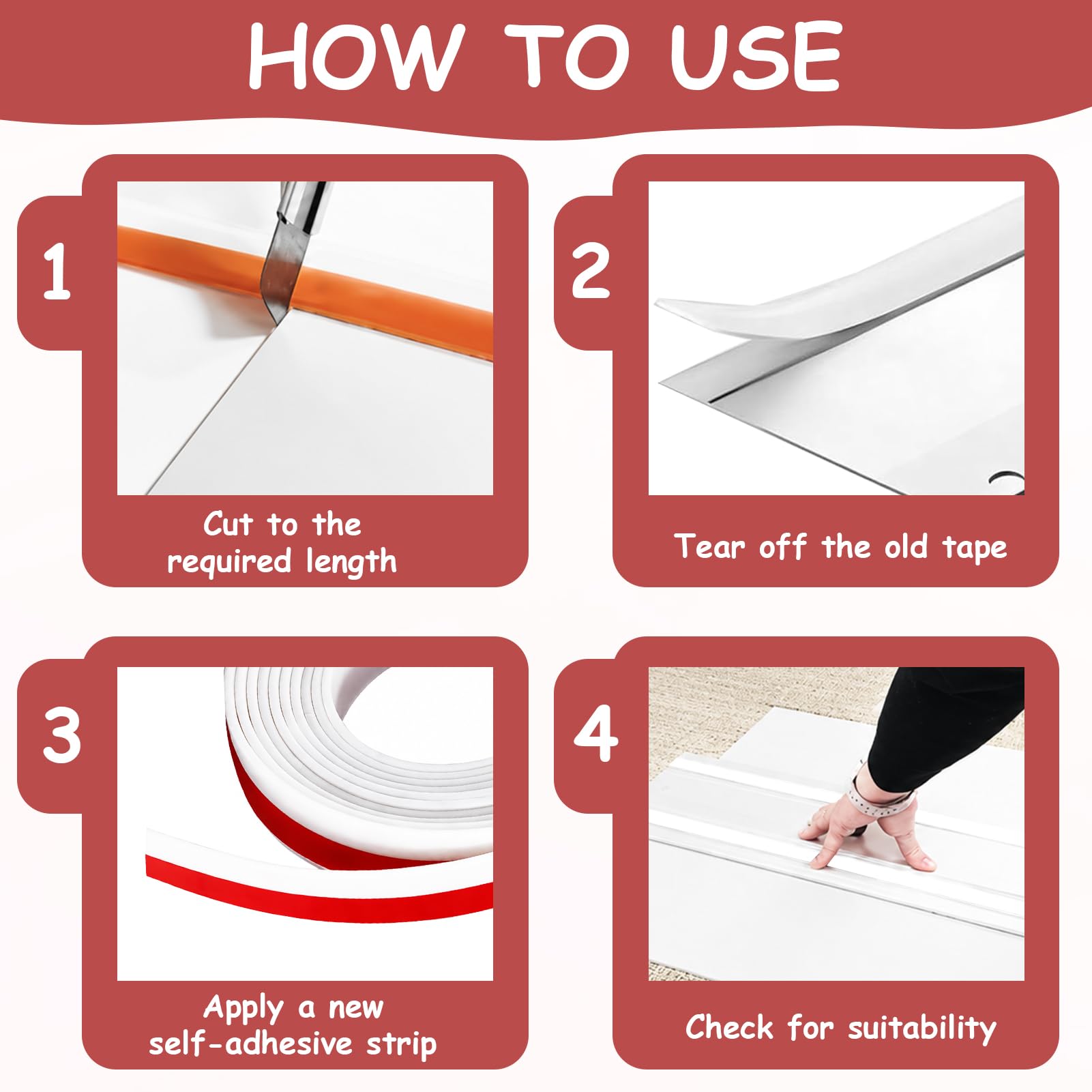 HOW TO USE

1

Cut to the required length

2

Tear off the old tape

3

Apply a new self-adhesive strip

4

Check for suitability