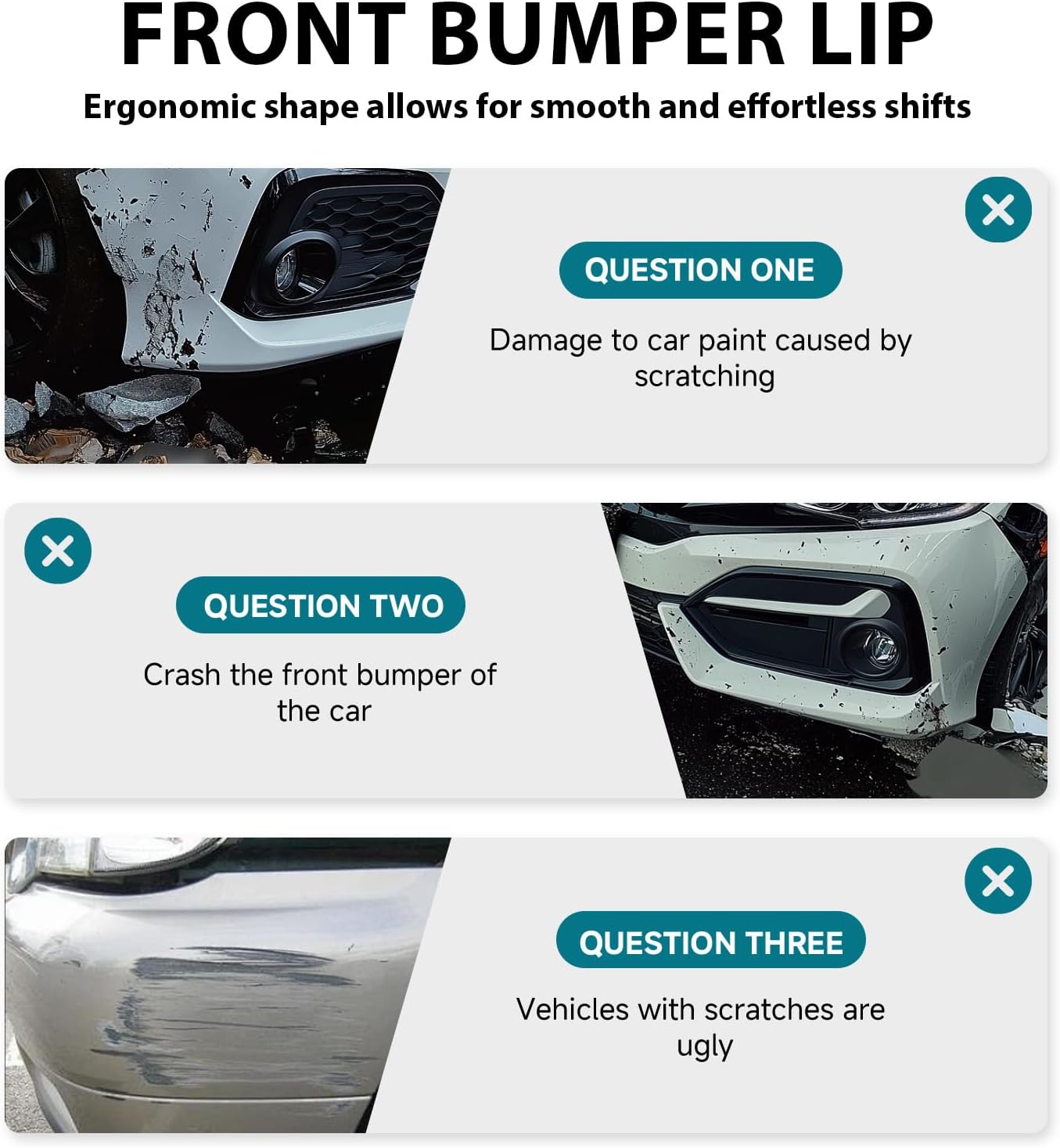 FRONT BUMPER LIP

Ergonomic shape allows for smooth and effortless shifts

QUESTION ONE

Damage to car paint caused by scratching

QUESTION TWO

Crash the front bumper of the car

QUESTION THREE

Vehicles with scratches are ugly