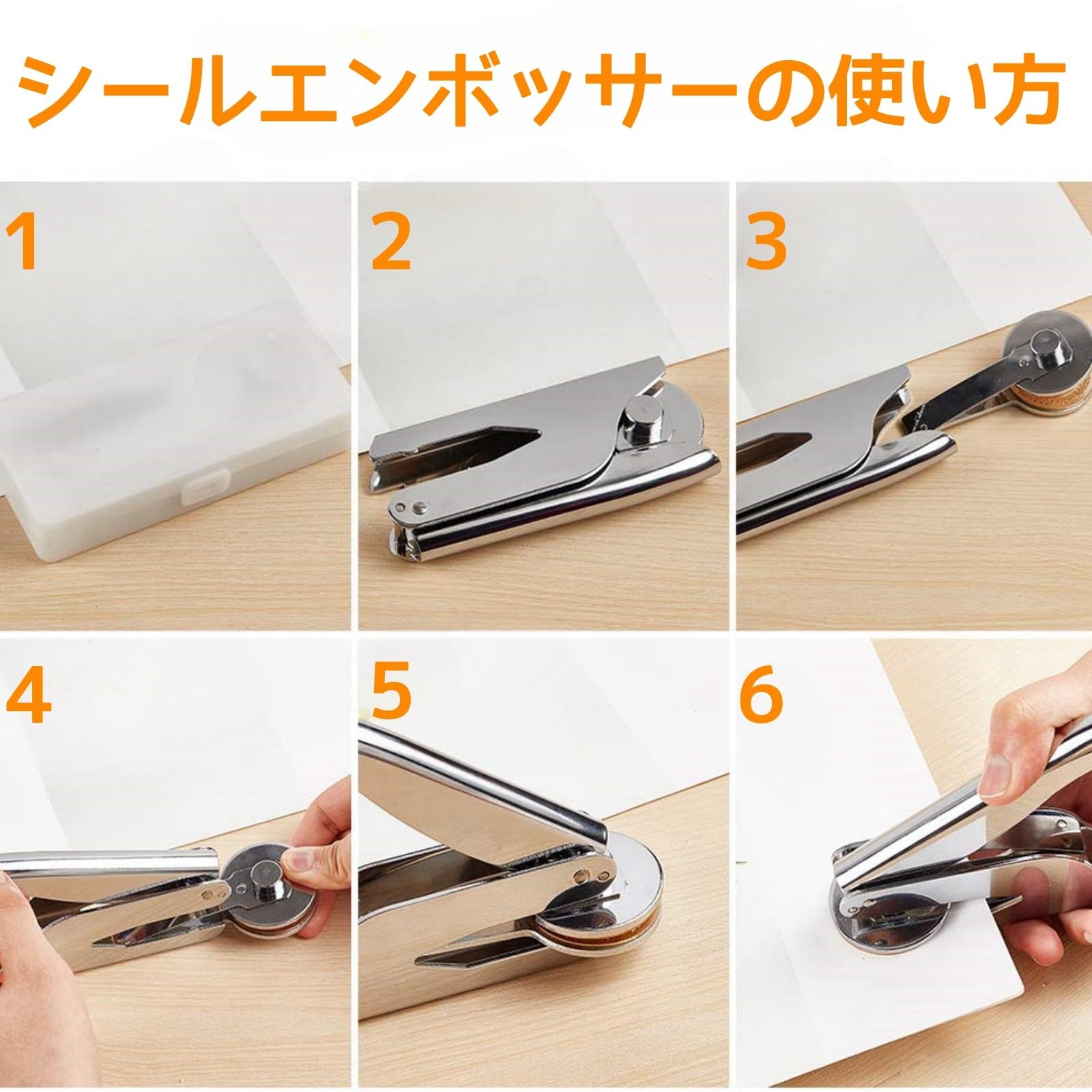 シールエンボッサーの使い方

1

2

3

4

5

6