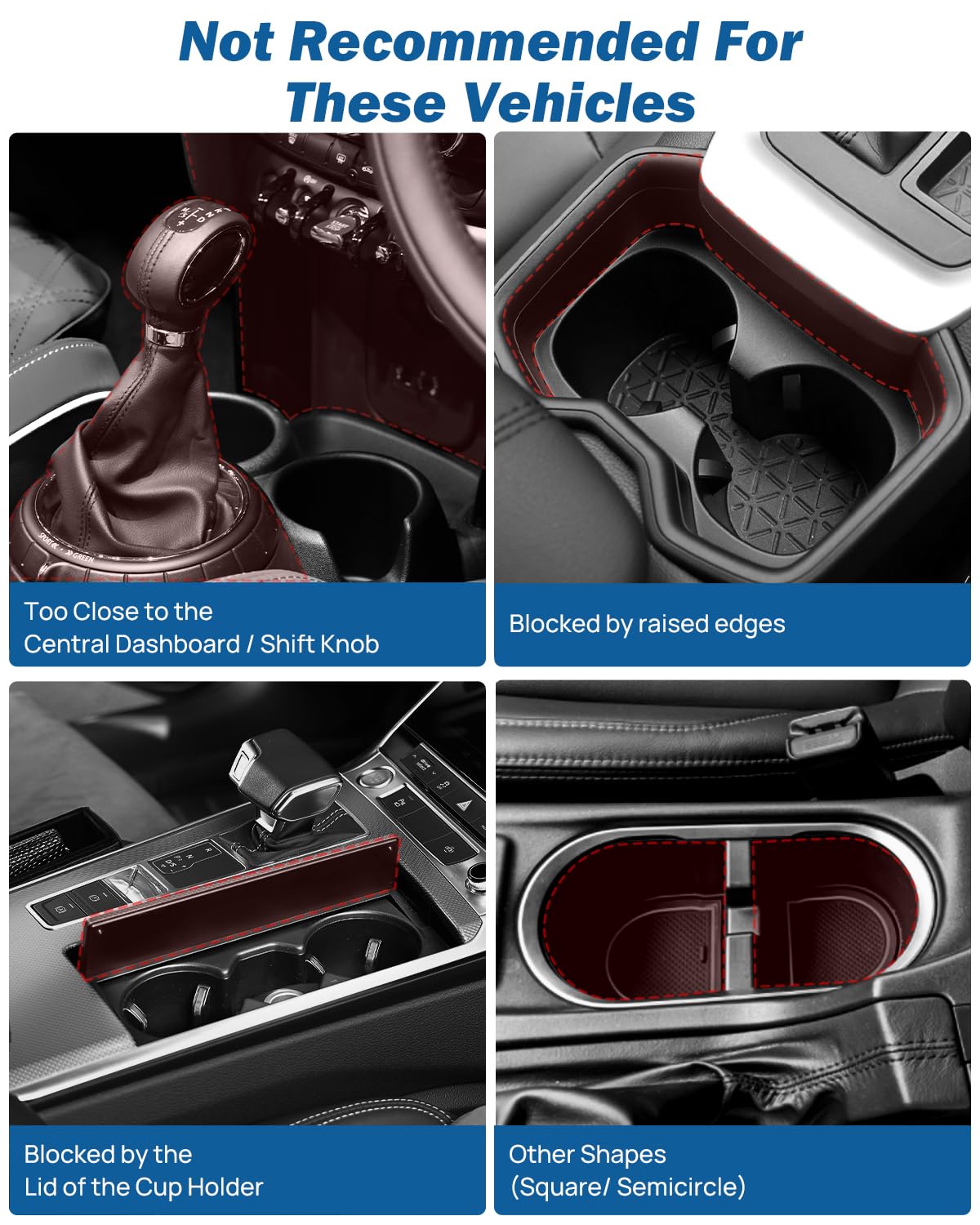 Not Recommended For These Vehicles

Too Close to the Central Dashboard / Shift Knob

Blocked by raised edges

Blocked by the Lid of the Cup Holder

Other Shapes (Square/ Semicircle)