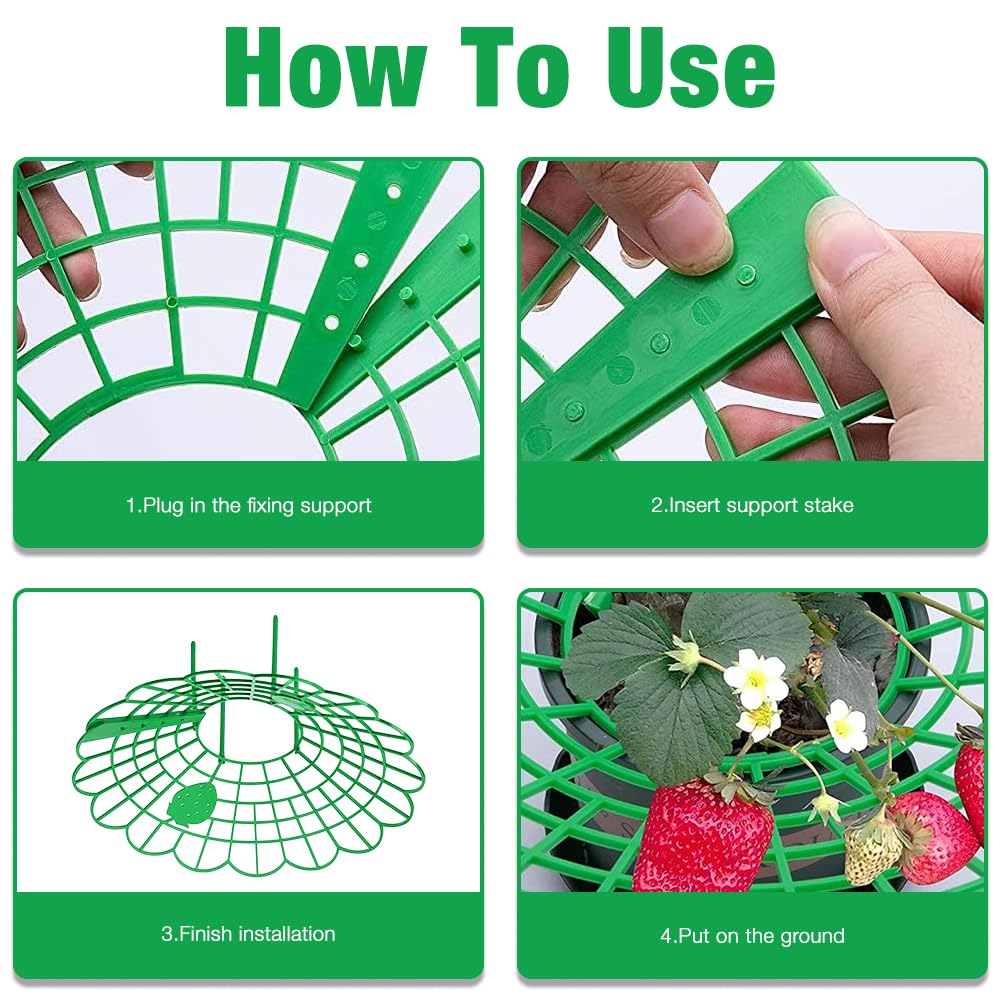 How To Use

1.Plug in the fixing support

2.Insert support stake

3.Finish installation

4.Put on the ground