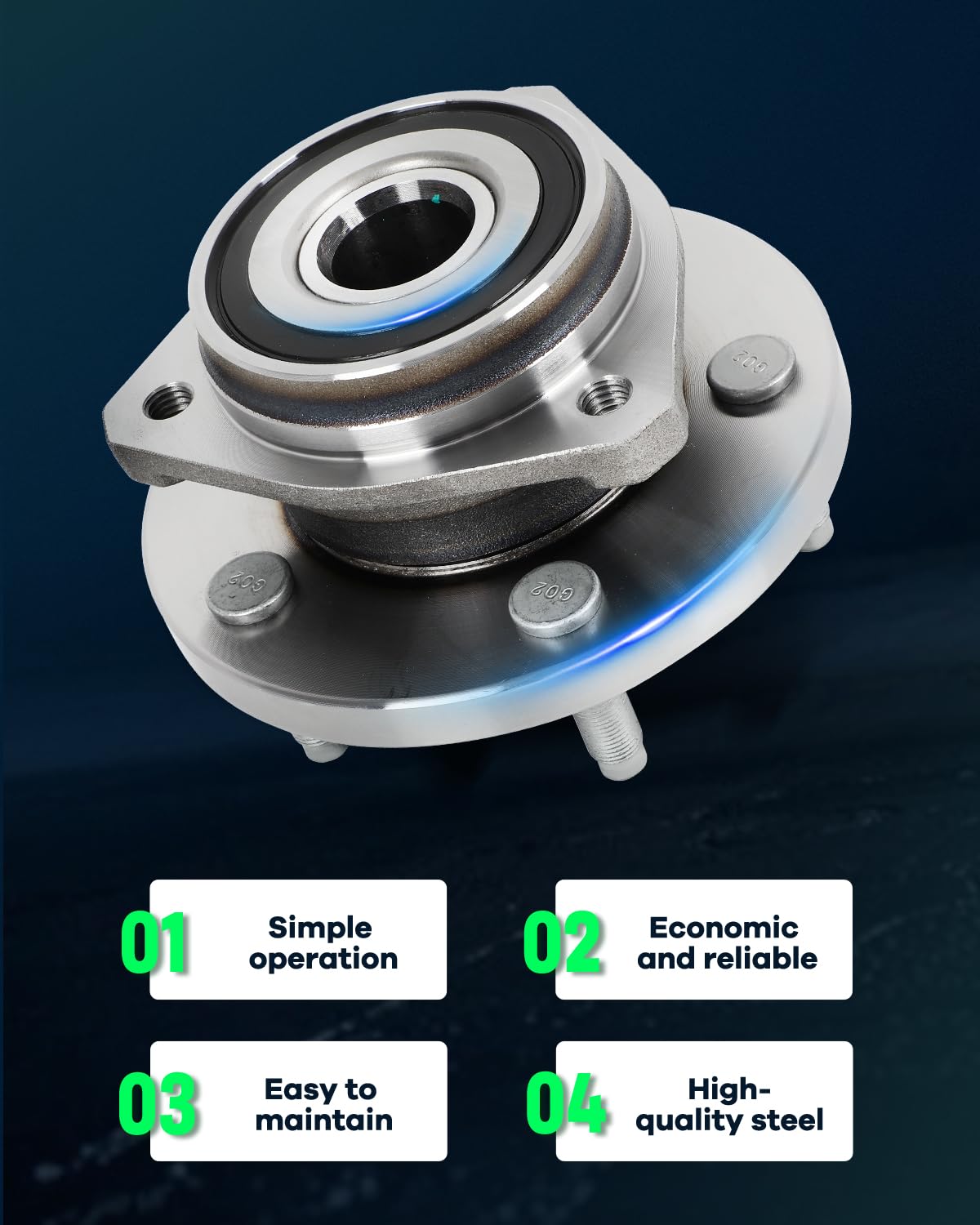 G02

G02

G02

01 Simple operation

02 Economic and reliable

03 Easy to maintain

04 High-quality steel