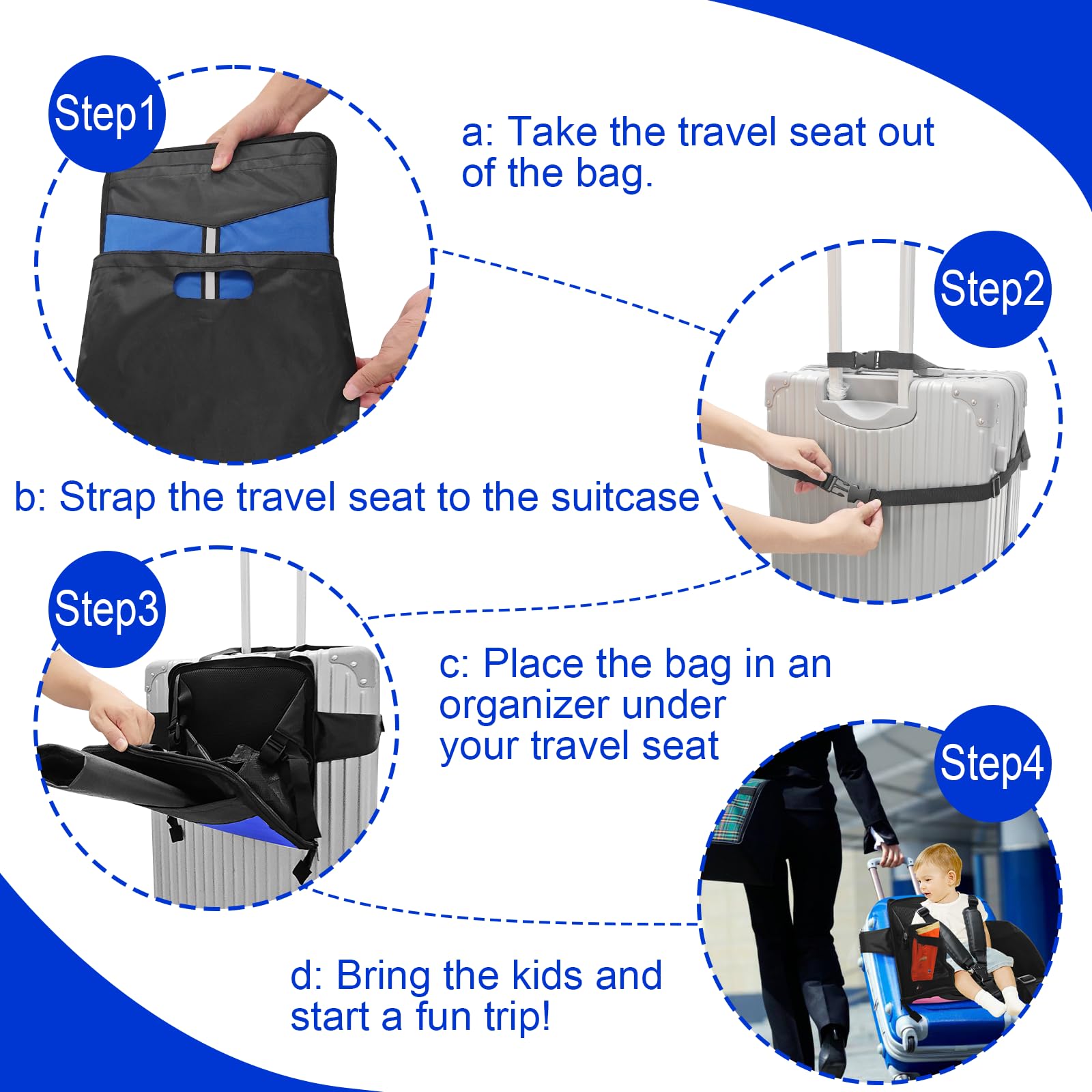 Step1

a: Take the travel seat out of the bag.

Step2

b: Strap the travel seat to the suitcase

Step3

c: Place the bag in an organizer under your travel seat

Step4

d: Bring the kids and start a fun trip!