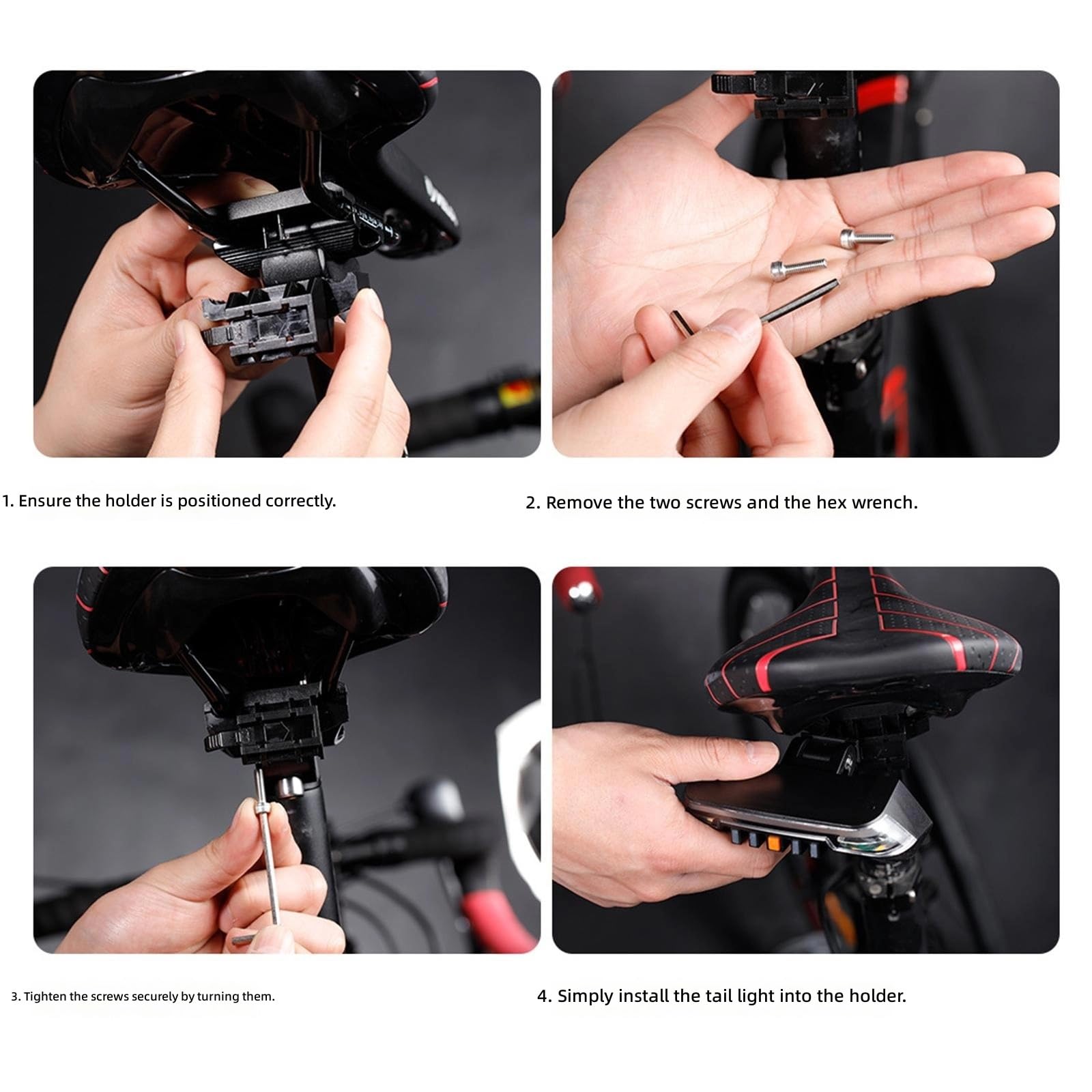 1. Ensure the holder is positioned correctly.

2. Remove the two screws and the hex wrench.

3. Tighten the screws securely by turning them.

4. Simply install the tail light into the holder.