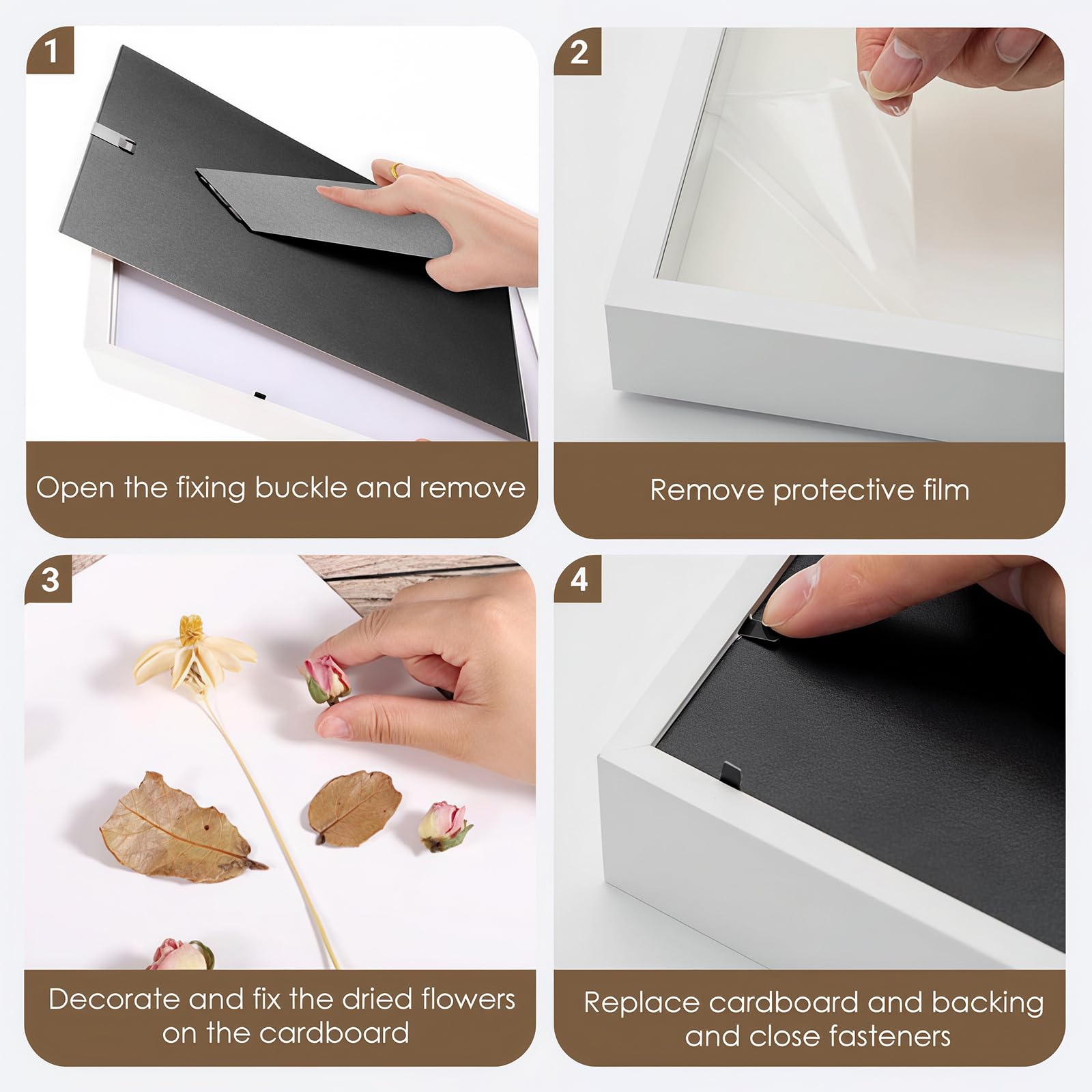 1

Open the fixing buckle and remove

2

Remove protective film

3

Decorate and fix the dried flowers on the cardboard

4

Replace cardboard and backing and close fasteners