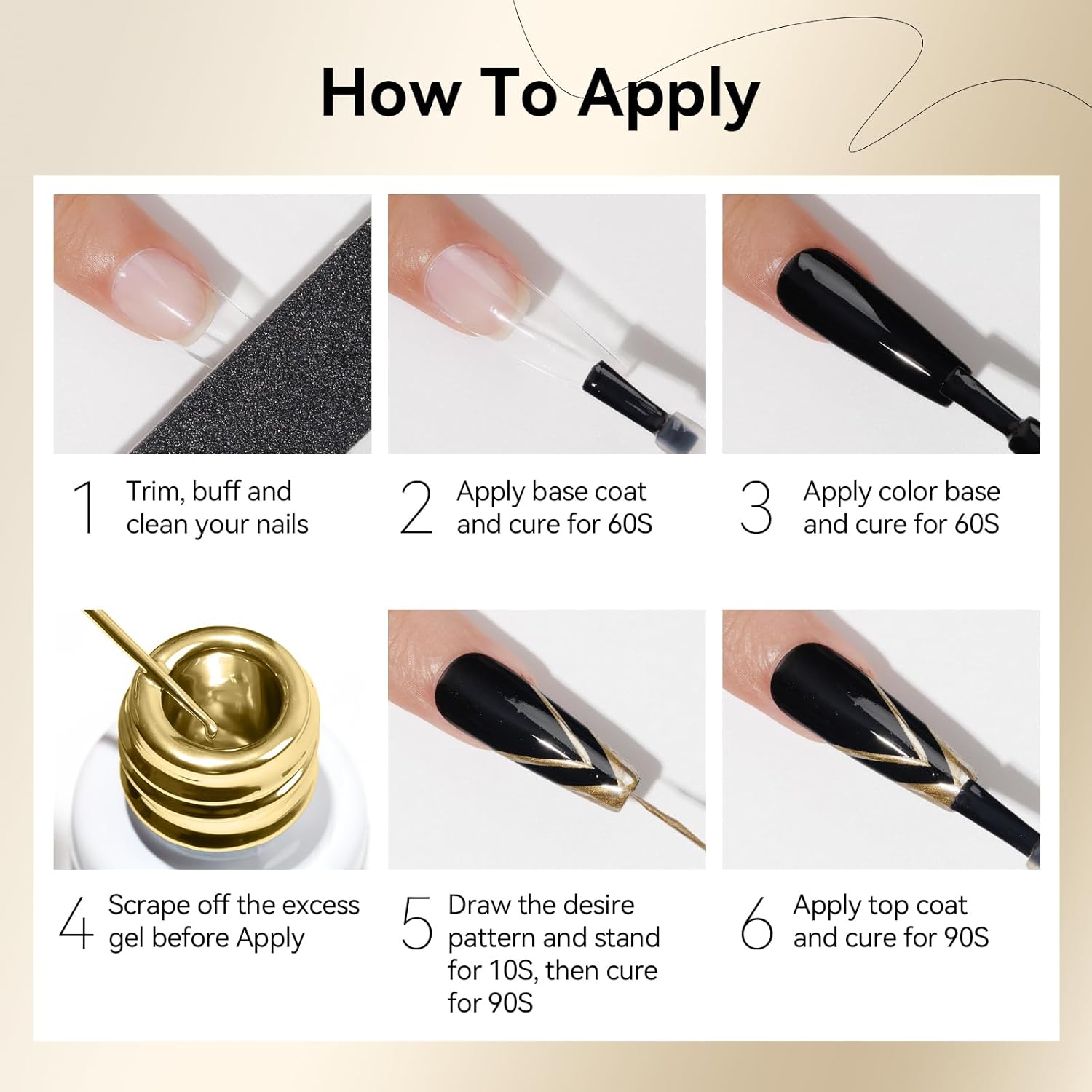 How To Apply

1 Trim, buff and clean your nails

2 Apply base coat and cure for 60S

3 Apply color base and cure for 60S

4 Scrape off the excess gel before Apply

5 Draw the desire pattern and stand for 10S, then cure for 90S

6 Apply top coat and cure for 90S