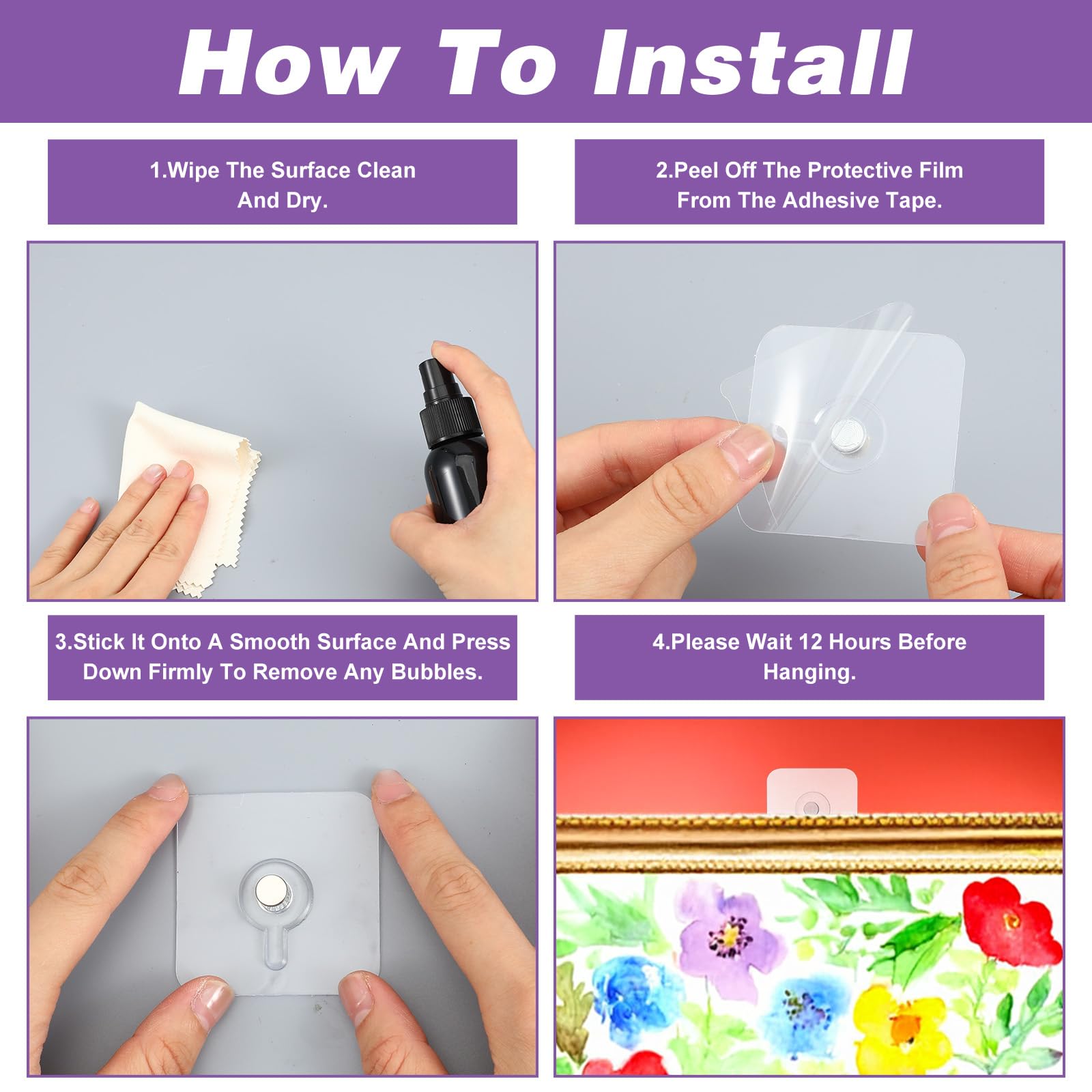 How To Install

1.Wipe The Surface Clean And Dry.

2.Peel Off The Protective Film From The Adhesive Tape.

3.Stick It Onto A Smooth Surface And Press Down Firmly To Remove Any Bubbles.

4.Please Wait 12 Hours Before Hanging.