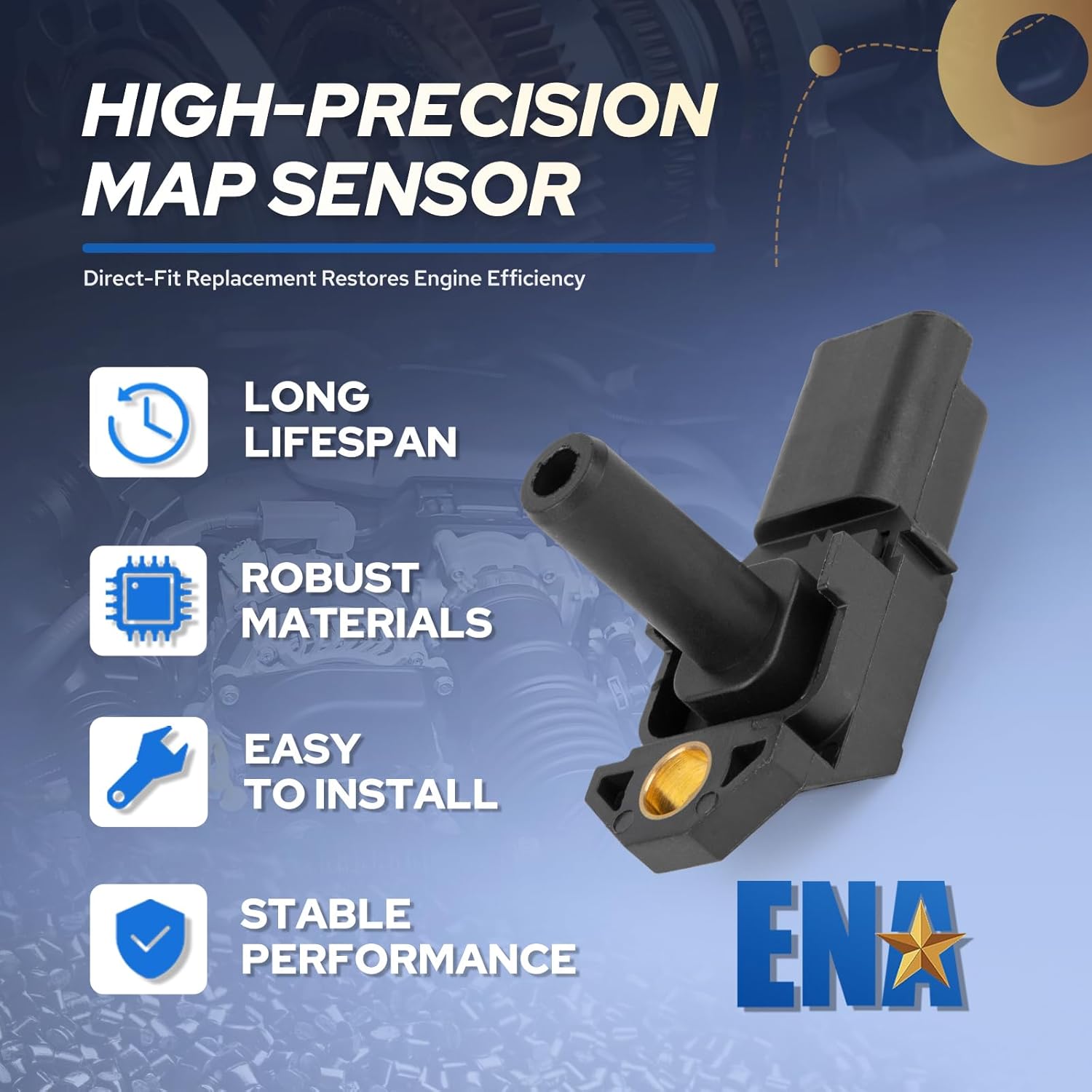 HIGH-PRECISION MAP SENSOR

Direct-Fit Replacement Restores Engine Efficiency

LONG LIFESPAN

ROBUST MATERIALS

EASY TO INSTALL

STABLE PERFORMANCE

ENA