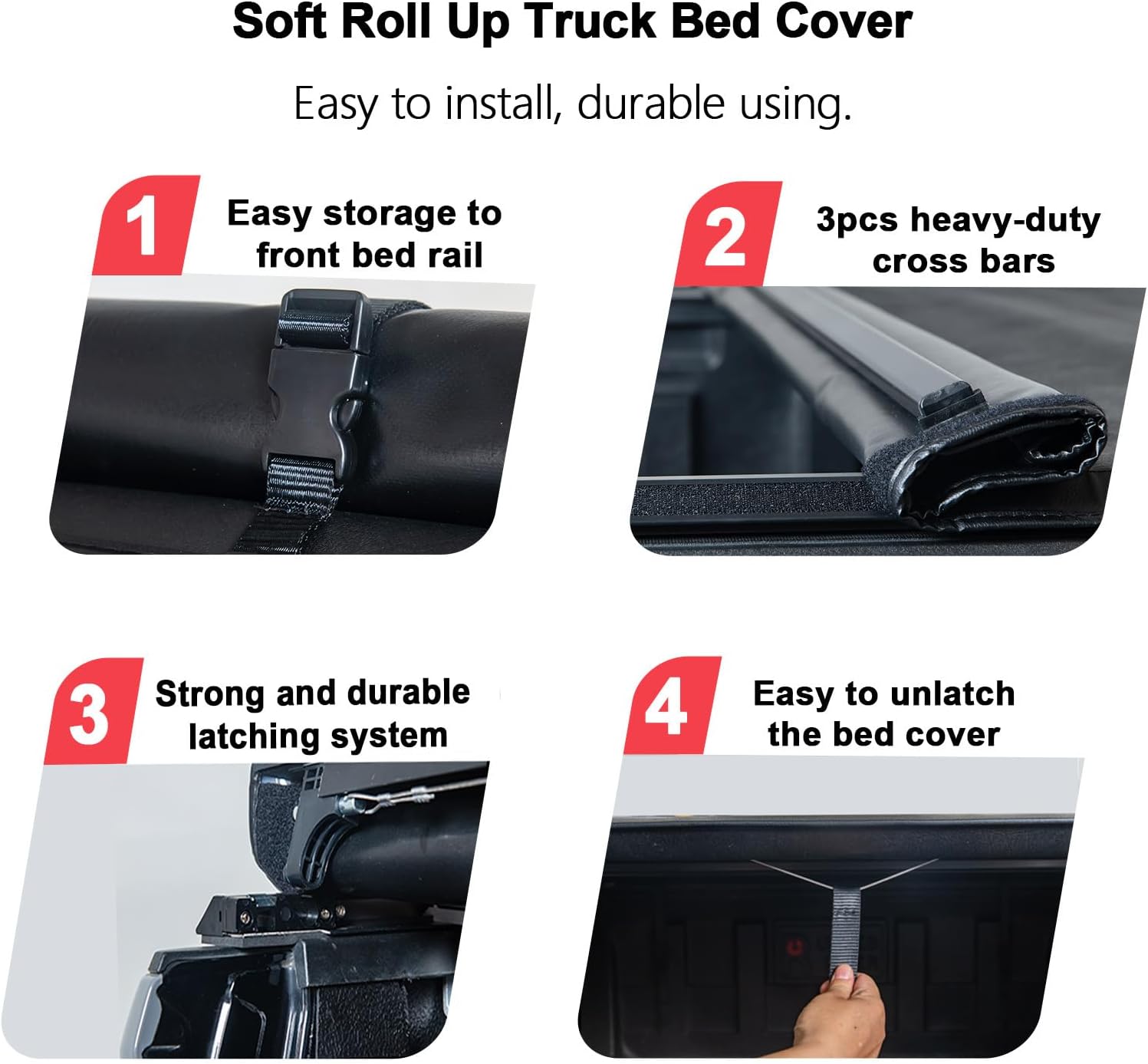 Soft Roll Up Truck Bed Cover

Easy to install, durable using.

1 Easy storage to front bed rail

2 3pcs heavy-duty cross bars

3 Strong and durable latching system

4 Easy to unlatch the bed cover