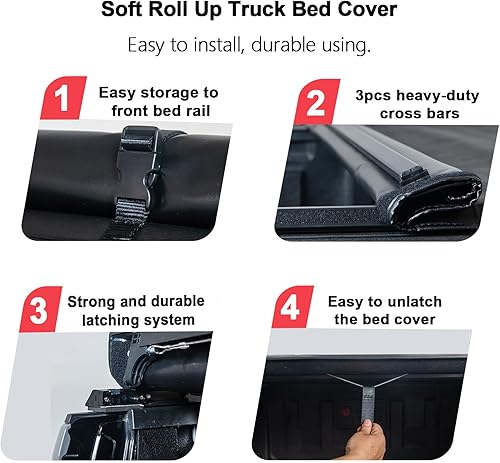 Soft Roll Up Truck Bed Cover

Easy to install, durable using.

1 Easy storage to front bed rail

2 3pcs heavy-duty cross bars

3 Strong and durable latching system

4 Easy to unlatch the bed cover