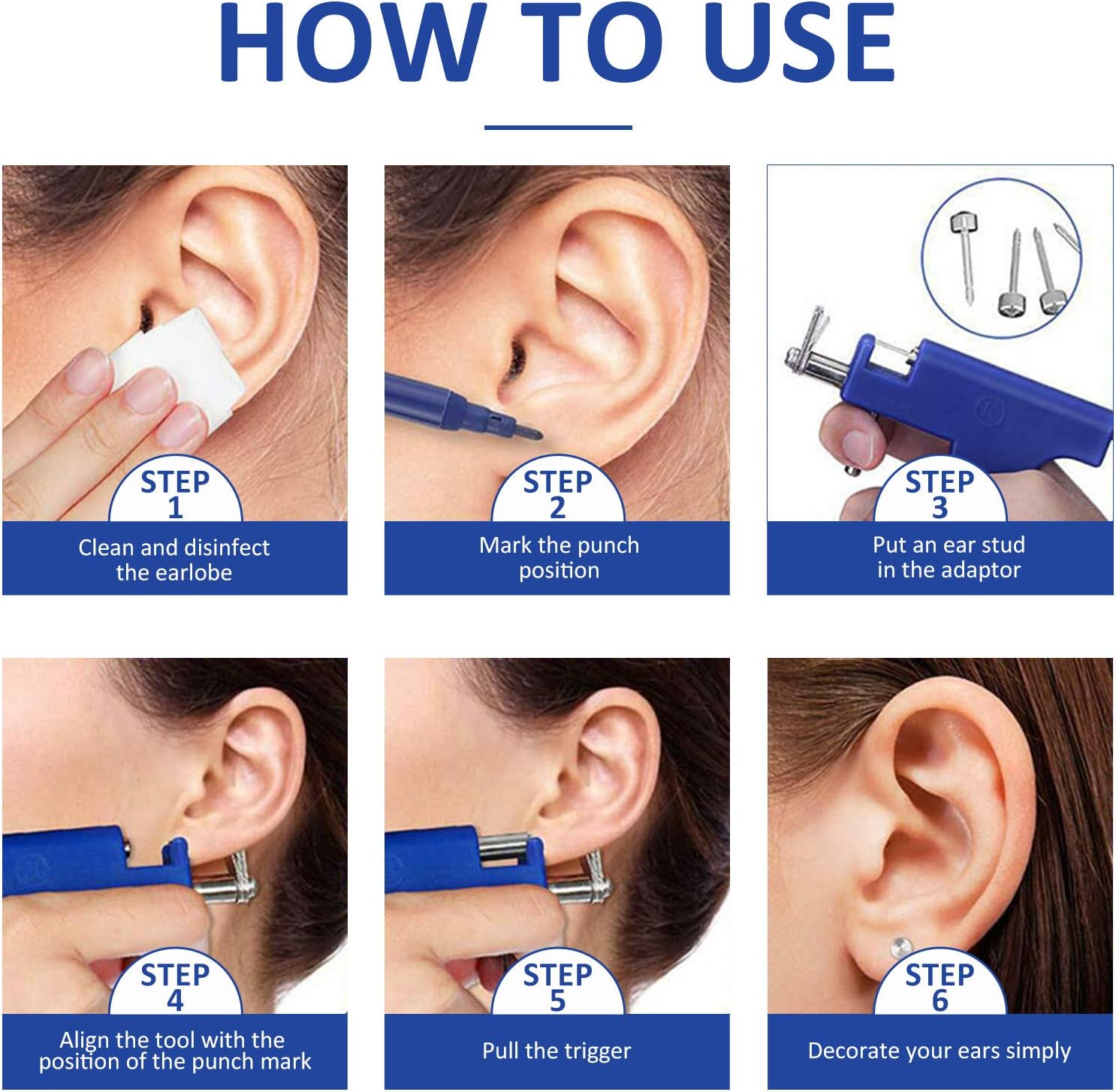 HOW TO USE

STEP 1
Clean and disinfect the earlobe

STEP 2
Mark the punch position

STEP 3
Put an ear stud in the adaptor

STEP 4
Align the tool with the position of the punch mark

STEP 5
Pull the trigger

STEP 6
Decorate your ears simply