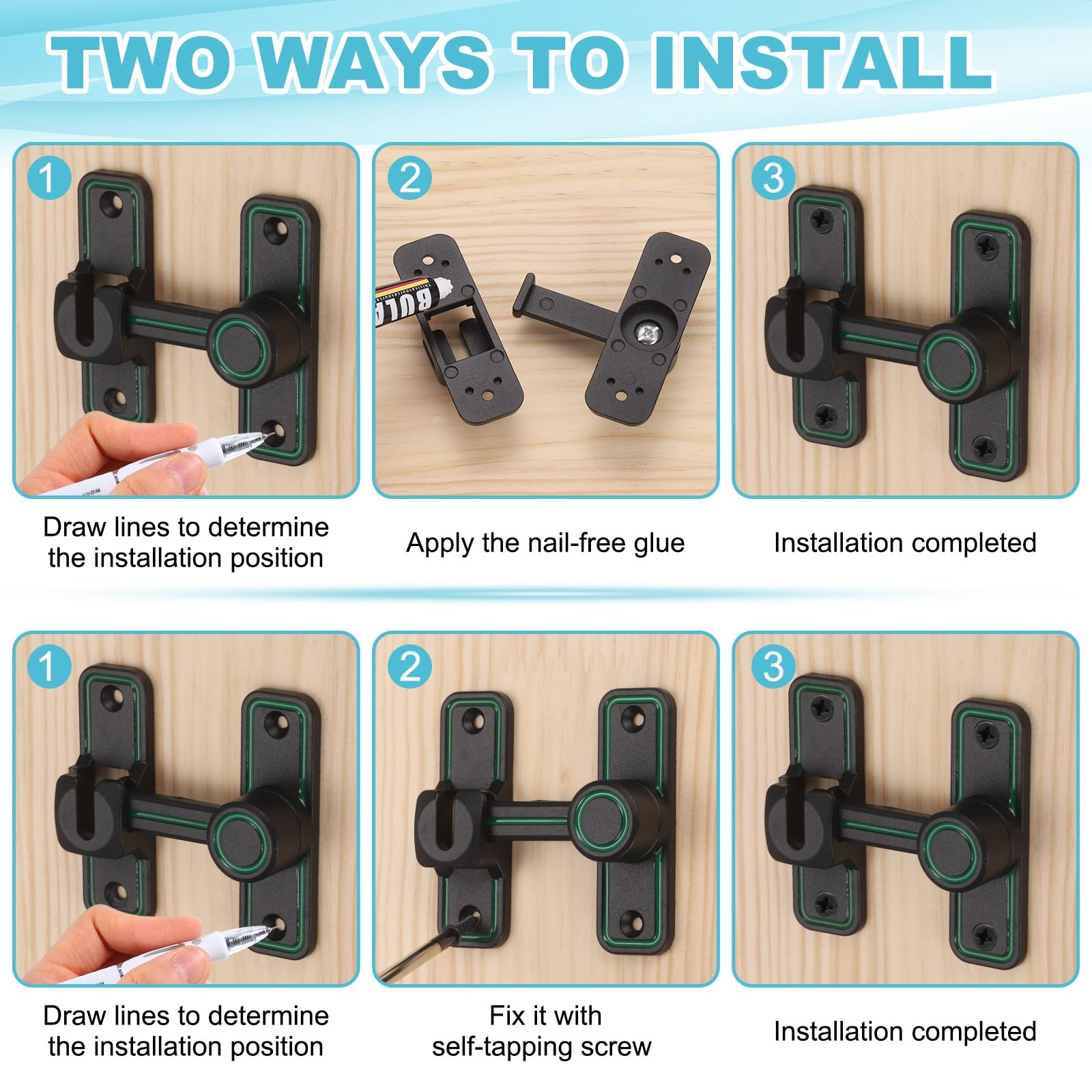 TWO WAYS TO INSTALL

1

Draw lines to determine the installation position

2

BULA

Apply the nail-free glue

3

Installation completed

1

Draw lines to determine the installation position

2

Fix it with self-tapping screw

3

Installation completed