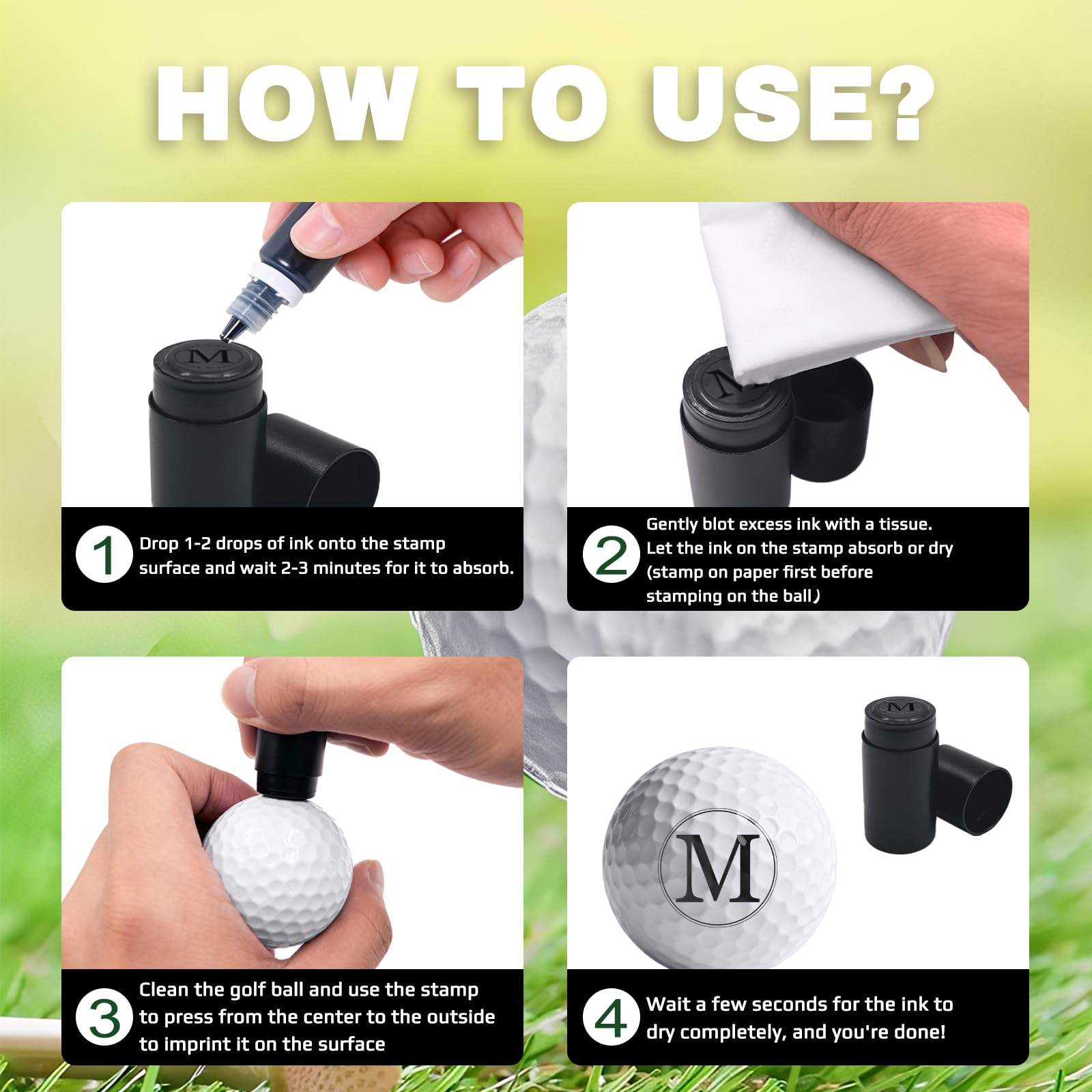 HOW TO USE?

M

1 Drop 1-2 drops of ink onto the stamp surface and wait 2-3 minutes for it to absorb.

M

2 Gently blot excess ink with a tissue. Let the ink on the stamp absorb or dry (stamp on paper first before stamping on the ball)

3 Clean the golf ball and use the stamp to press from the center to the outside to imprint it on the surface

M

M

4 Wait a few seconds for the ink to dry completely, and you're done!