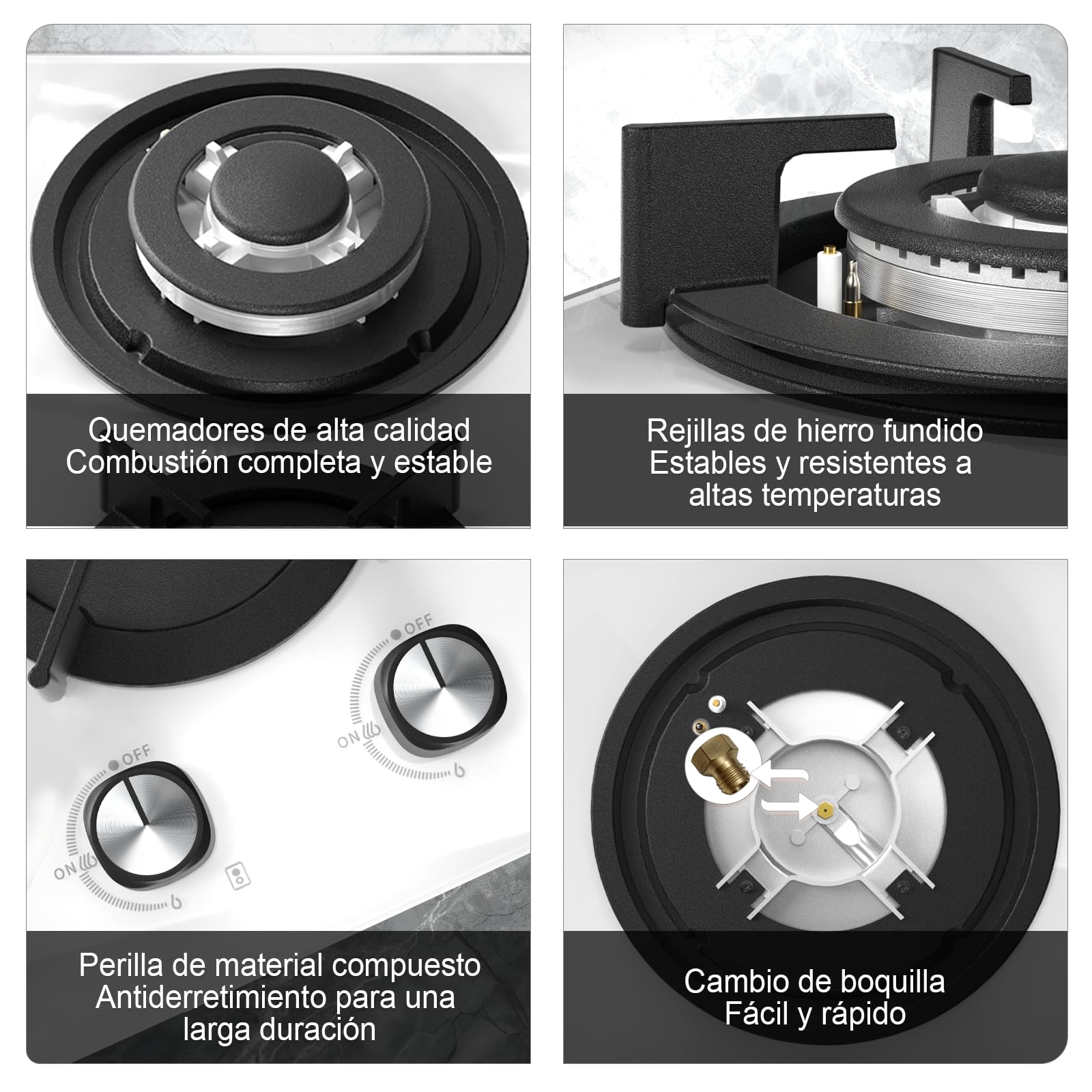 Quemadores de alta calidad
Combustión completa y estable

Rejillas de hierro fundido
Estables y resistentes a altas temperaturas

OFF
ON
OFF
ON

Perilla de material compuesto
Antiderretimiento para una larga duración

Cambio de boquilla
Fácil y rápido