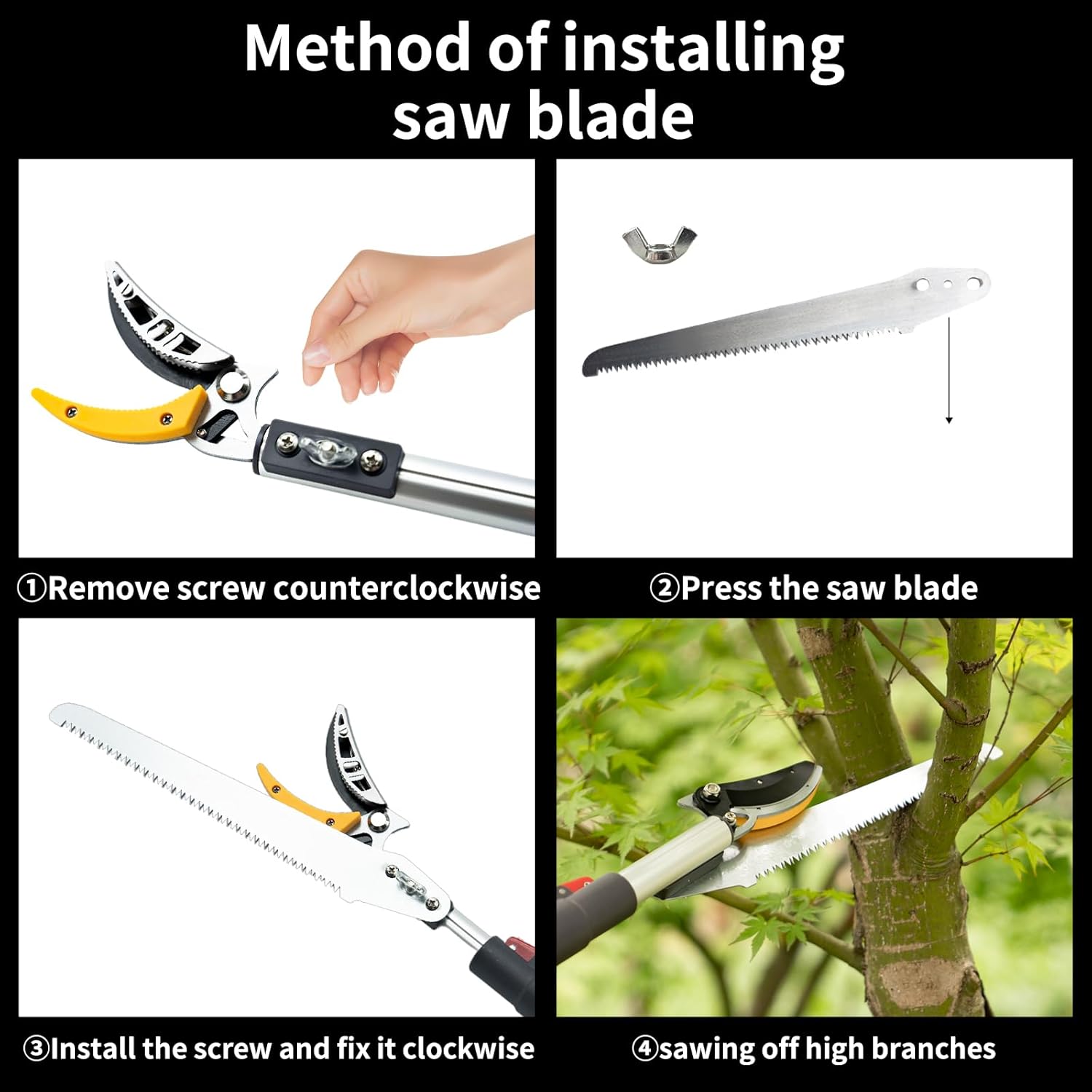 Method of installing saw blade

①Remove screw counterclockwise

②Press the saw blade

③Install the screw and fix it clockwise

④sawing off high branches