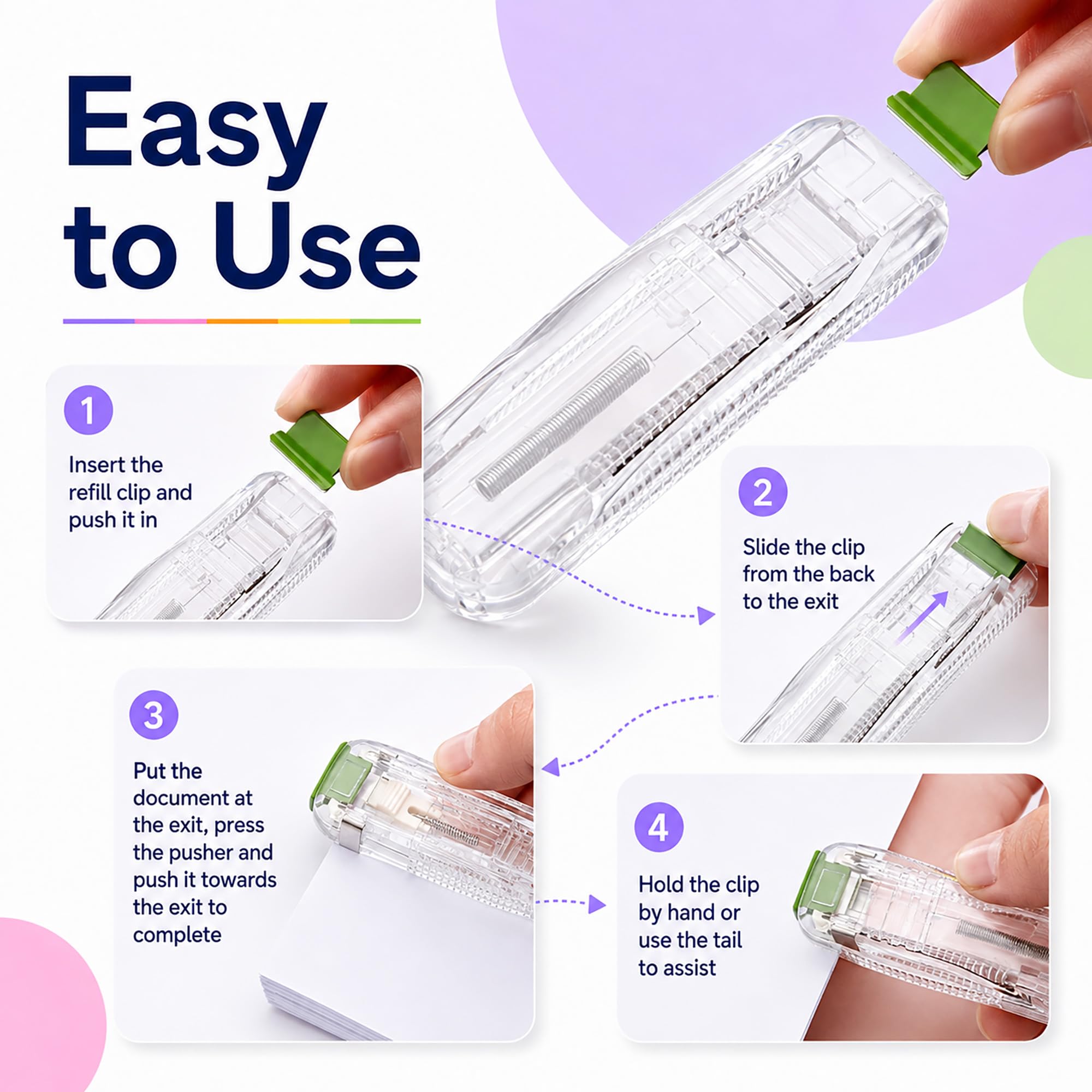 Easy to Use

1

Insert the refill clip and push it in

2

Slide the clip from the back to the exit

3

Put the document at the exit, press the pusher and push it towards the exit to complete

4

Hold the clip by hand or use the tail to assist