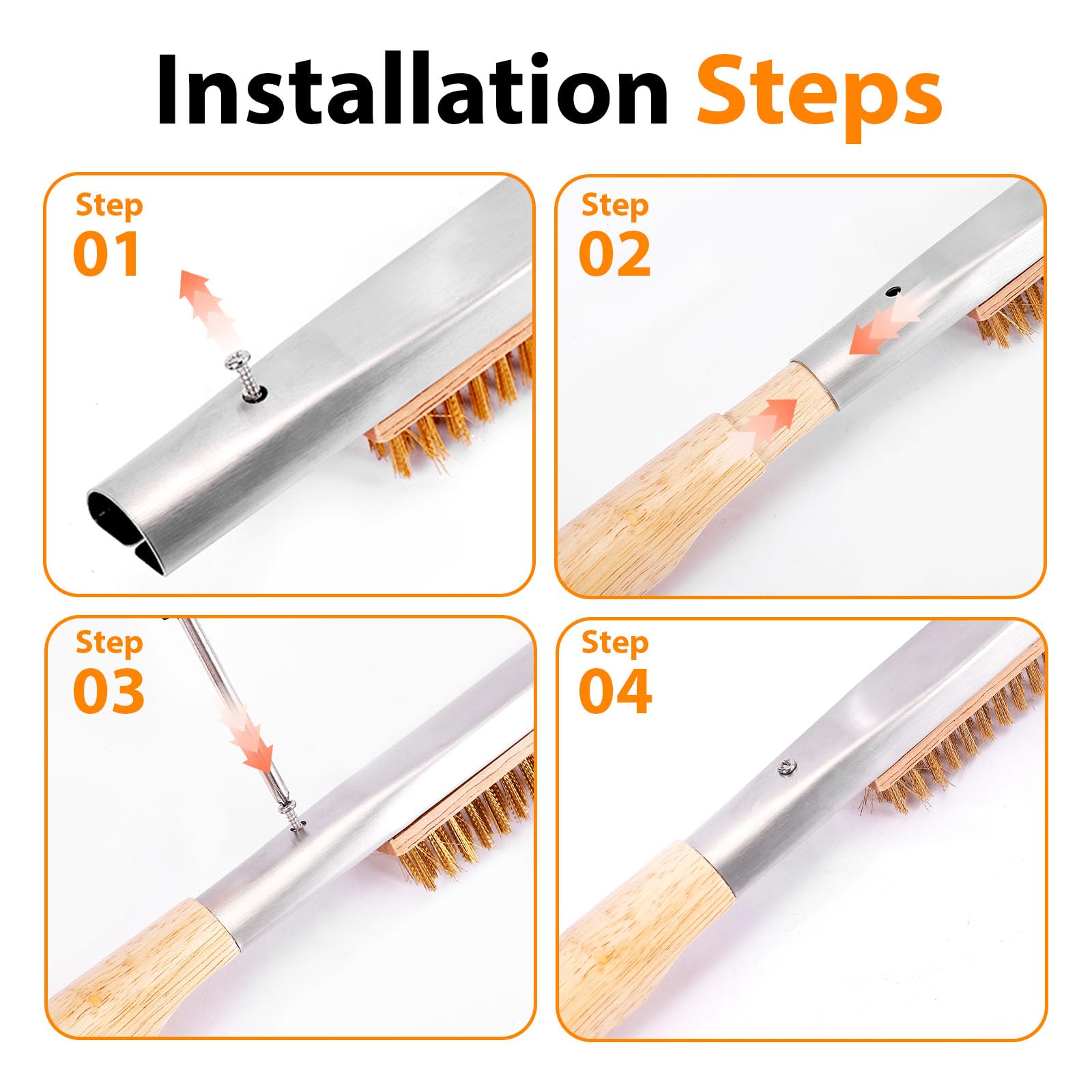 Installation Steps

Step
01

Step
02

Step
03

Step
04