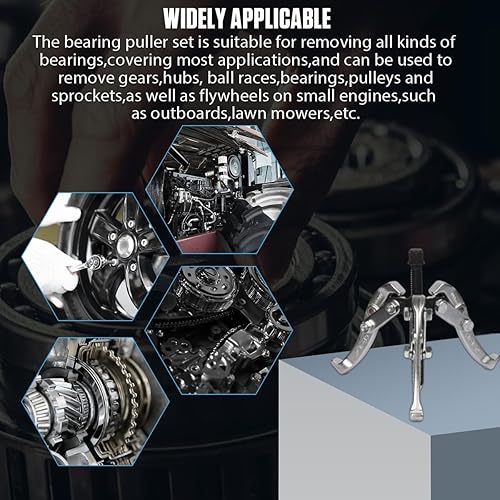 WIDELY APPLICABLE

The bearing puller set is suitable for removing all kinds of bearings,covering most applications,and can be used to remove gears,hubs, ball races,bearings,pulleys and sprockets,as well as flywheels on small engines,such as outboards,lawn mowers,etc.