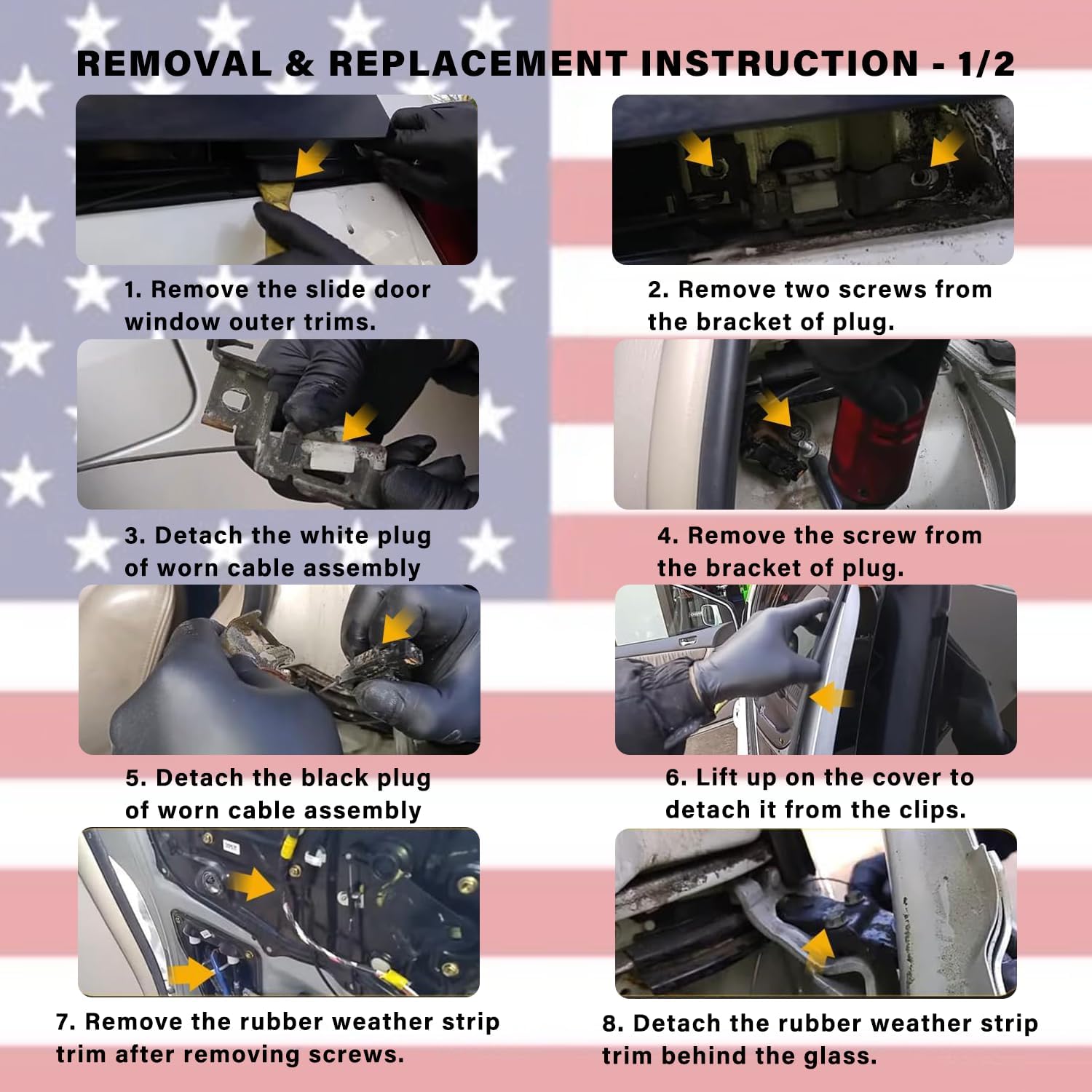 REMOVAL & REPLACEMENT INSTRUCTION - 1/2

1. Remove the slide door window outer trims.

2. Remove two screws from the bracket of plug.

3. Detach the white plug of worn cable assembly

4. Remove the screw from the bracket of plug.

5. Detach the black plug of worn cable assembly

6. Lift up on the cover to detach it from the clips.

7. Remove the rubber weather strip trim after removing screws.

8. Detach the rubber weather strip trim behind the glass.