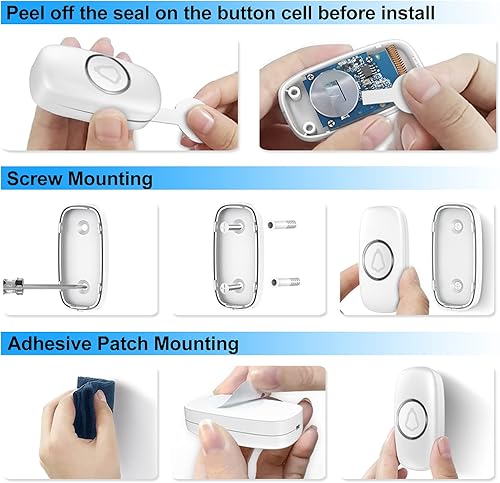 Peel off the seal on the button cell before install

Screw Mounting

Adhesive Patch Mounting