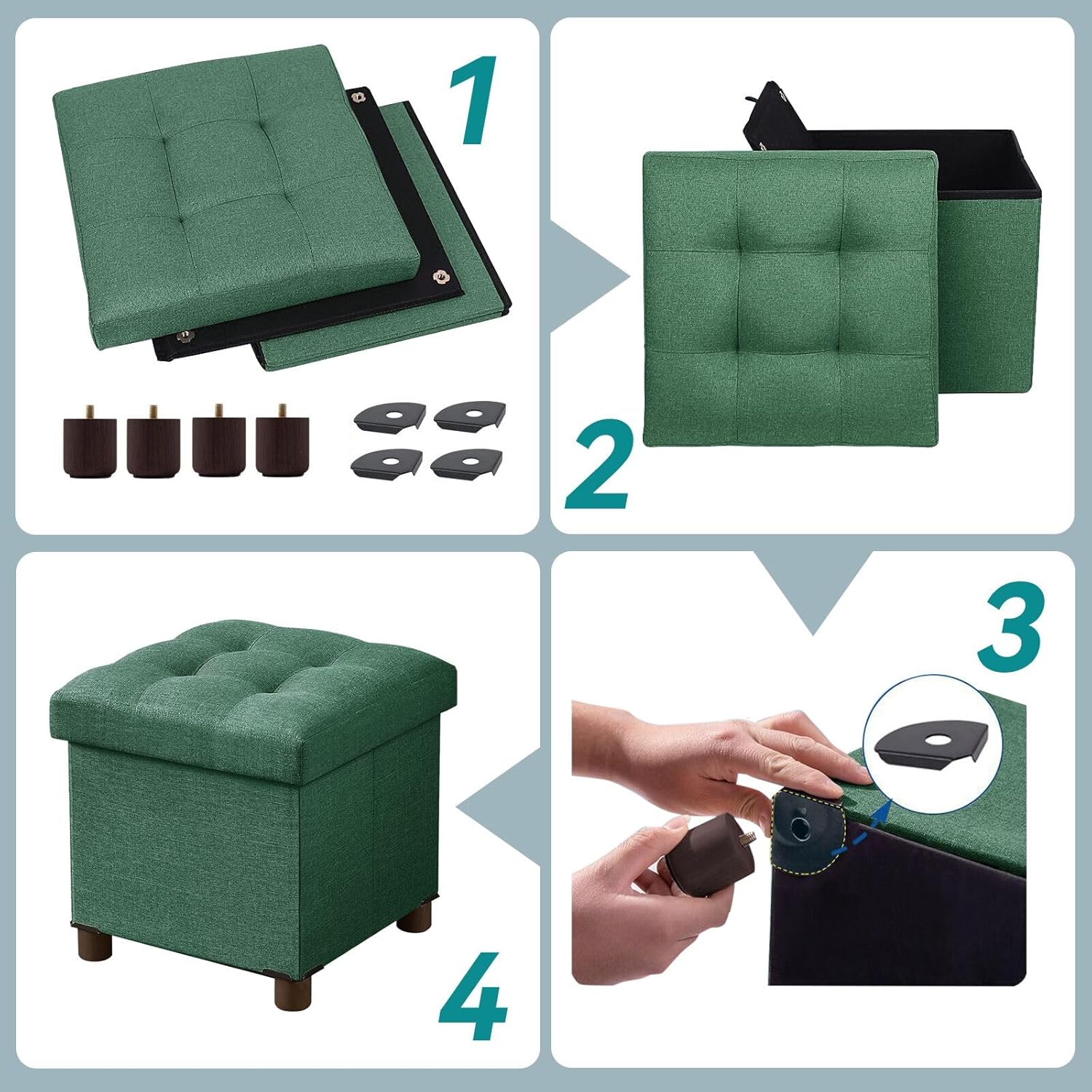 1

2

3

4