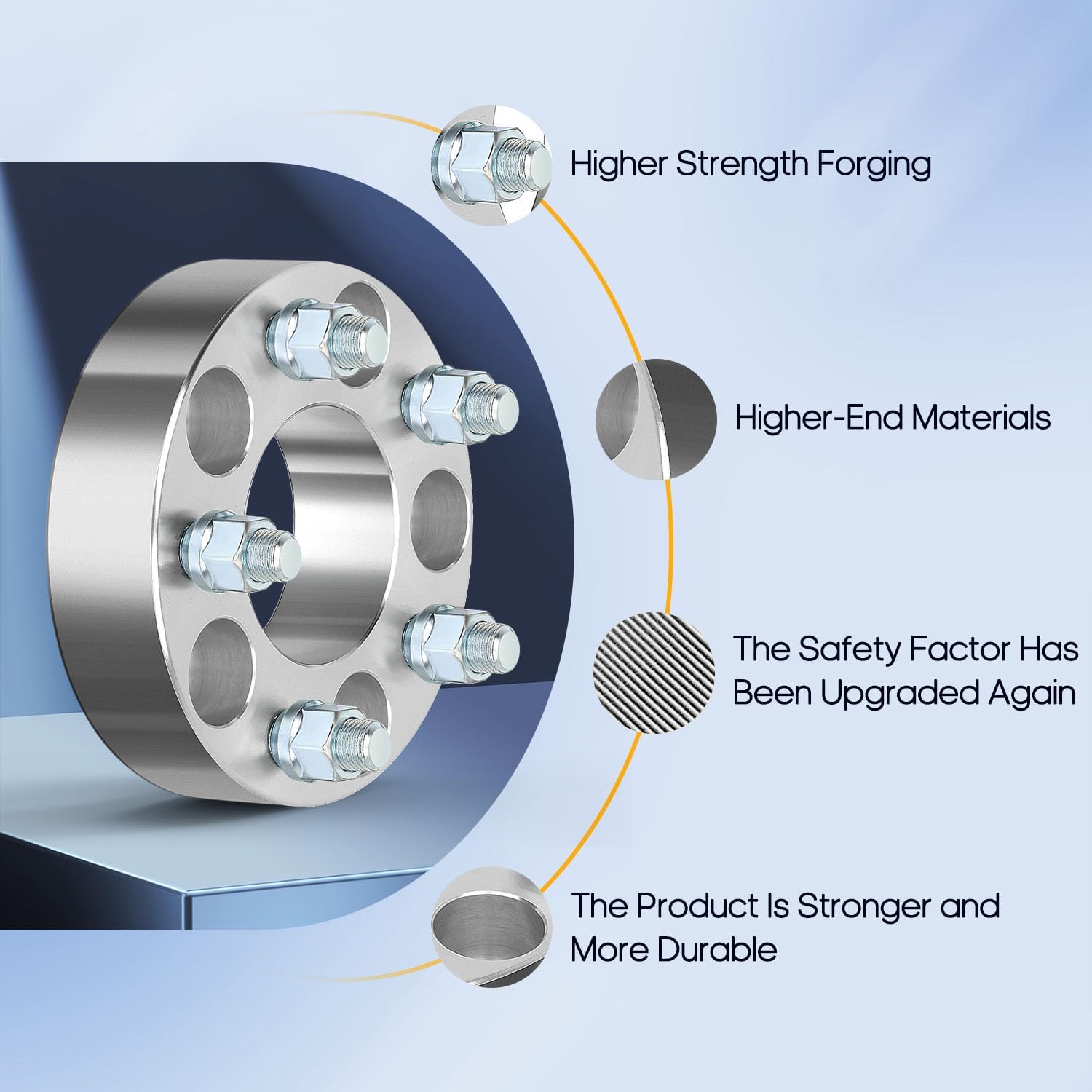 Higher Strength Forging

Higher-End Materials

The Safety Factor Has Been Upgraded Again

The Product Is Stronger and More Durable