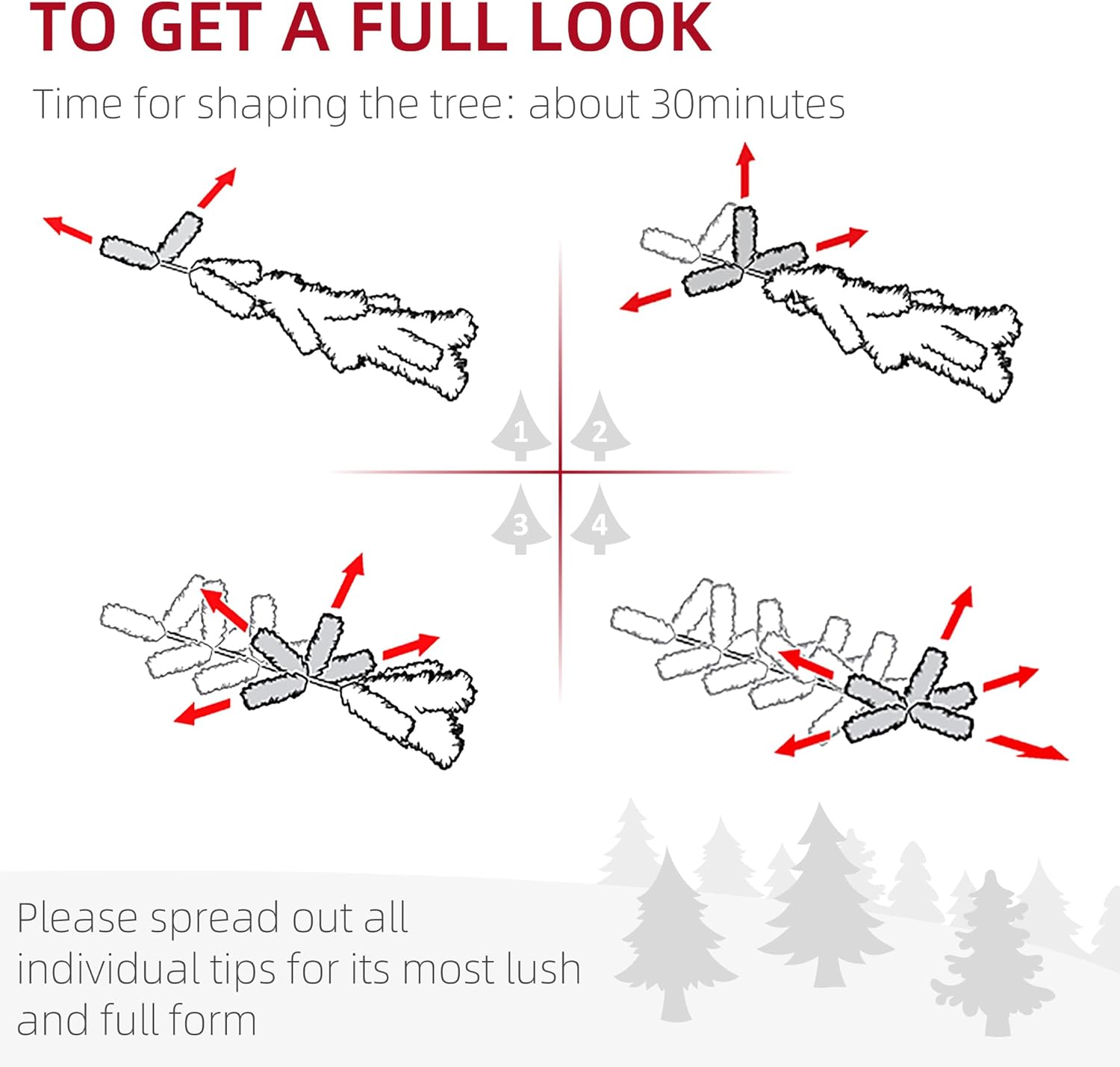 TO GET A FULL LOOK

Time for shaping the tree: about 30minutes

1
2
3
4

Please spread out all individual tips for its most lush and full form