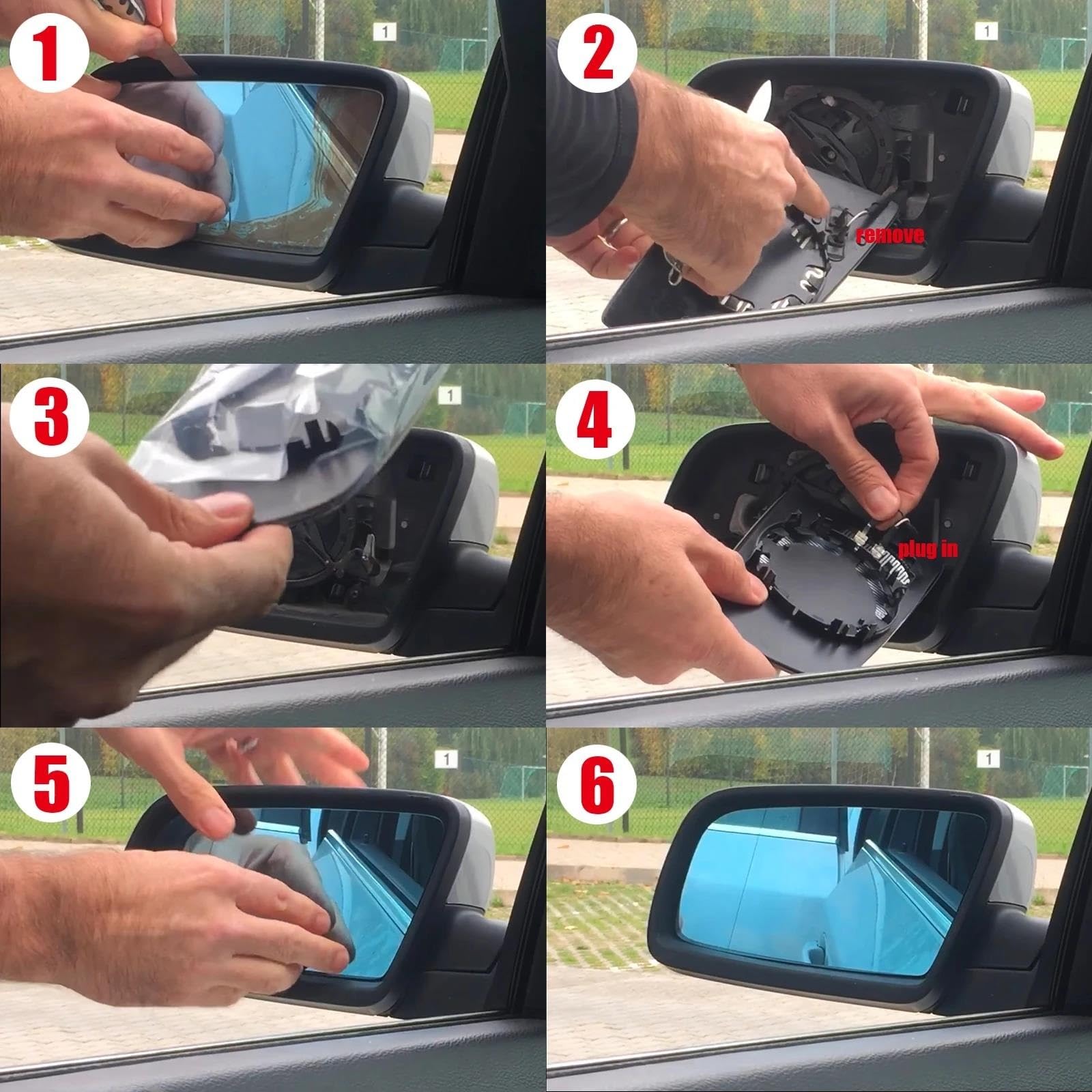 1

1

2

1

remove

3

1

4

plug in

5

1

6

1