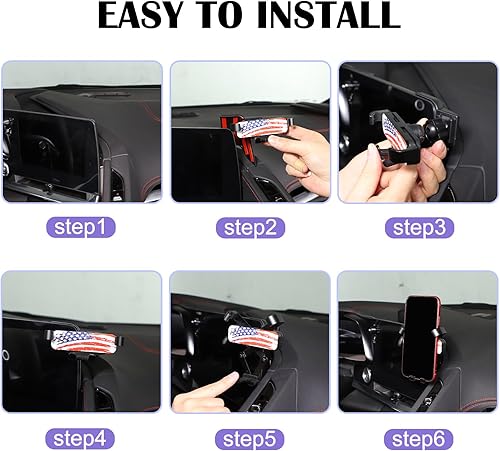 EASY TO INSTALL

step1

step2

step3

step4

step5

step6