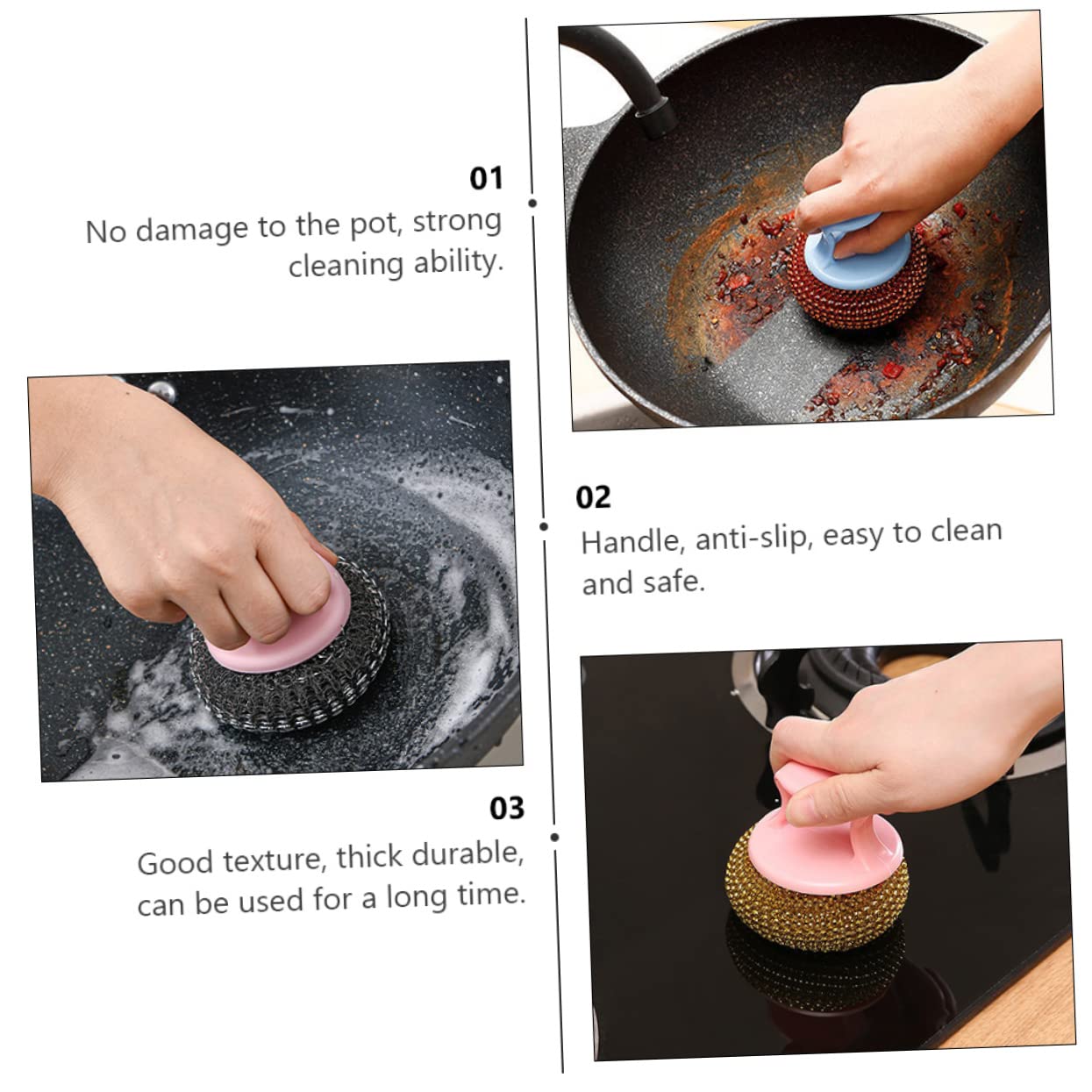 01
No damage to the pot, strong cleaning ability.

02
Handle, anti-slip, easy to clean and safe.

03
Good texture, thick durable, can be used for a long time.