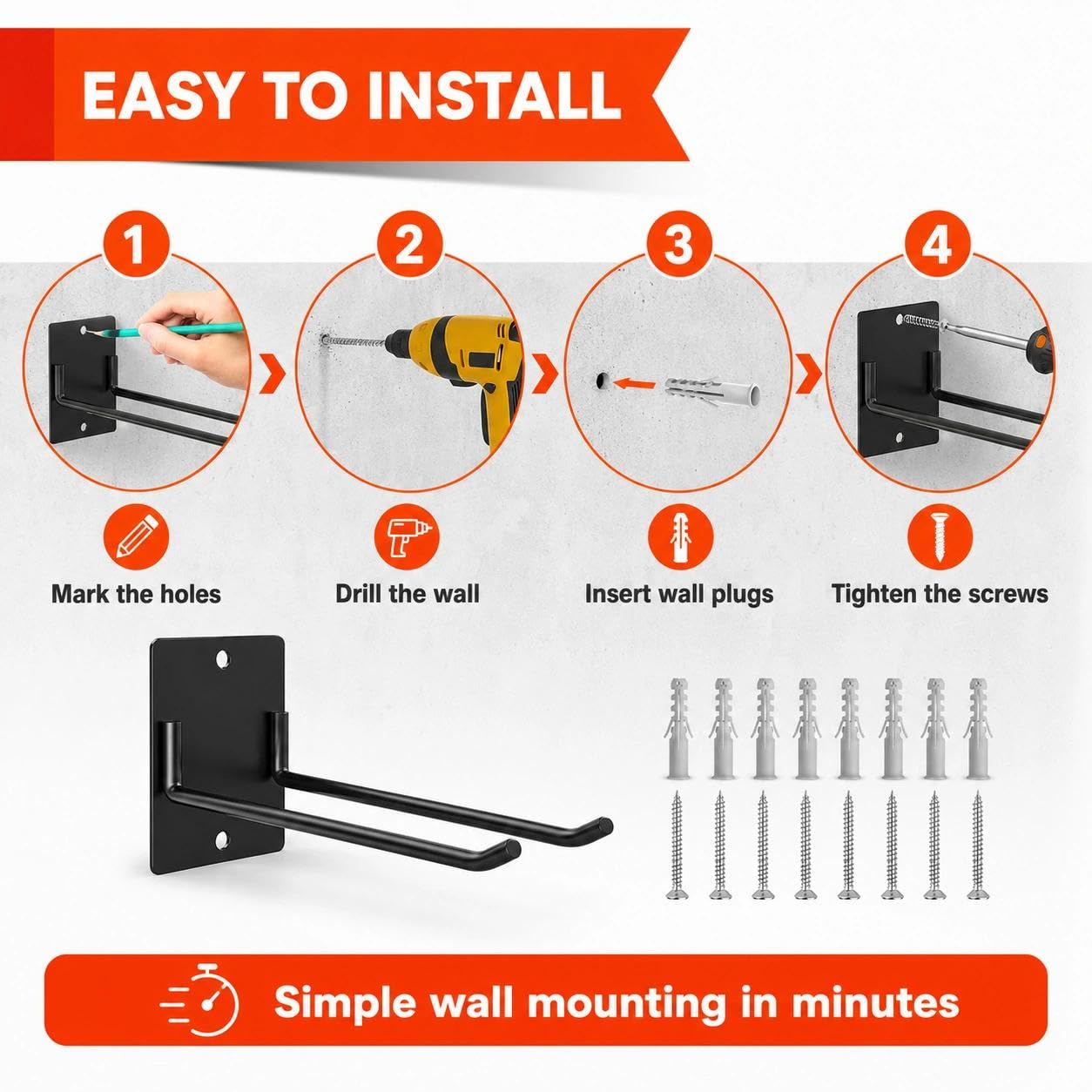 EASY TO INSTALL

1

2

3

4

Mark the holes

Drill the wall

Insert wall plugs

Tighten the screws

Simple wall mounting in minutes