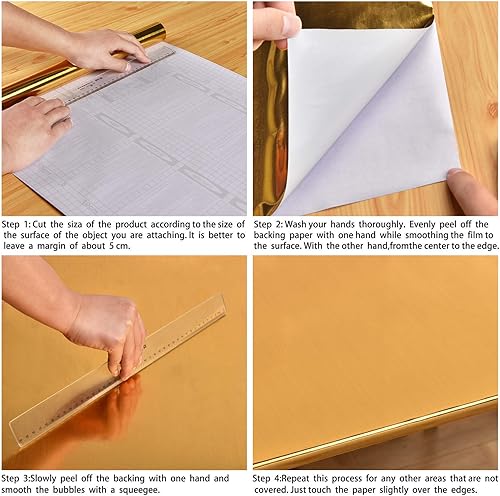 Step 1: Cut the siza of the product according to the size of the surface of the object you are attaching. It is better to leave a margin of about 5 cm.

Step 2: Wash your hands thoroughly. Evenly peel off the backing paper with one hand while smoothing the film to the surface. With the other hand,fromthe center to the edge.

Step 3:Slowly peel off the backing with one hand and smooth the bubbles with a squeegee.

Step 4:Repeat this process for any other areas that are not covered. Just touch the paper slightly over the edges.