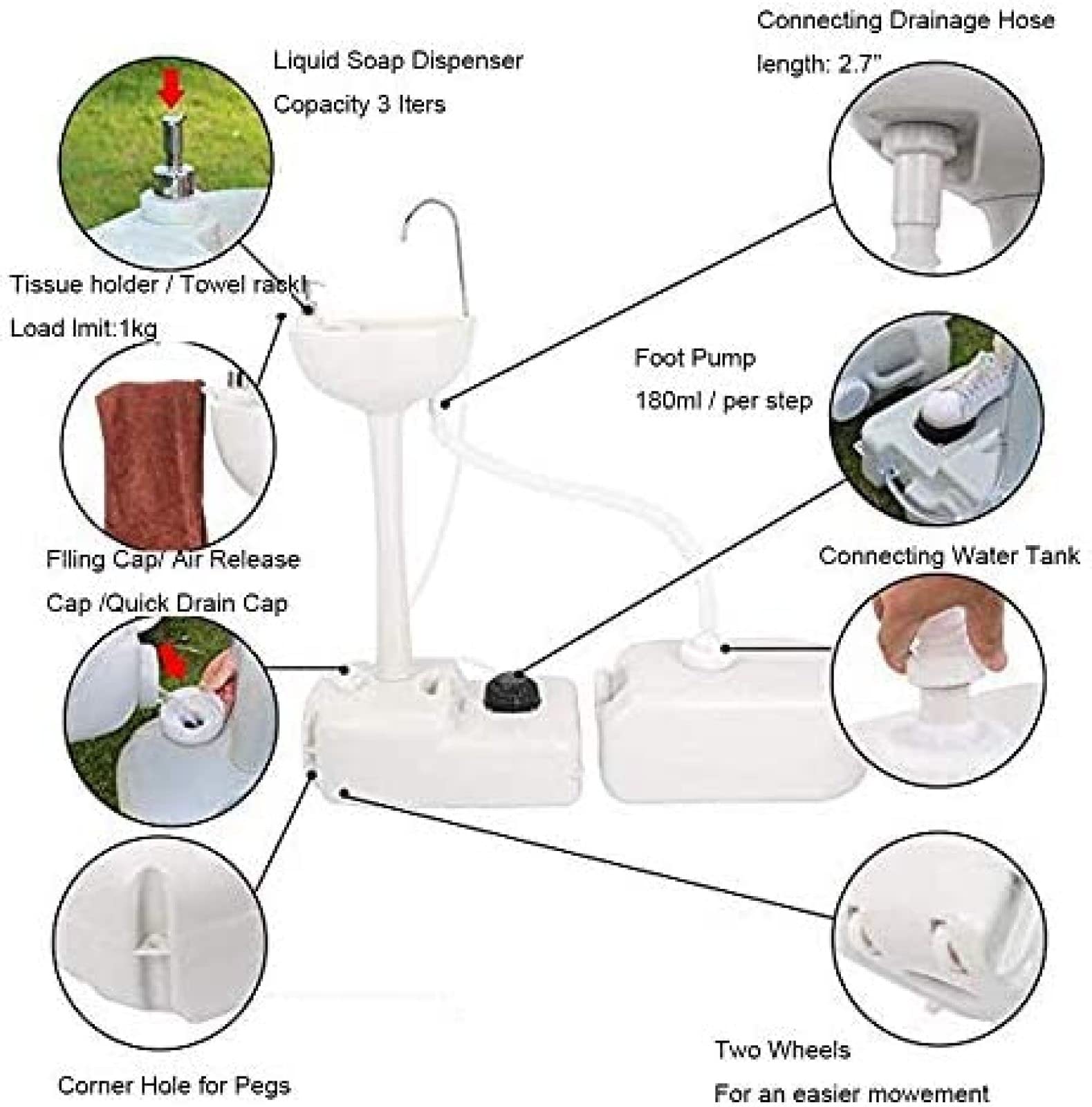 Liquid Soap Dispenser

Copacity 3 lters

Connecting Drainage Hose

length: 2.7"

Tissue holder / Towel rack

Load lmit:1kg

Foot Pump

180ml / per step

Filing Cap/ Air Release

Cap /Quick Drain Cap

Connecting Water Tank

Corner Hole for Pegs

Two Wheels

For an easier mowement