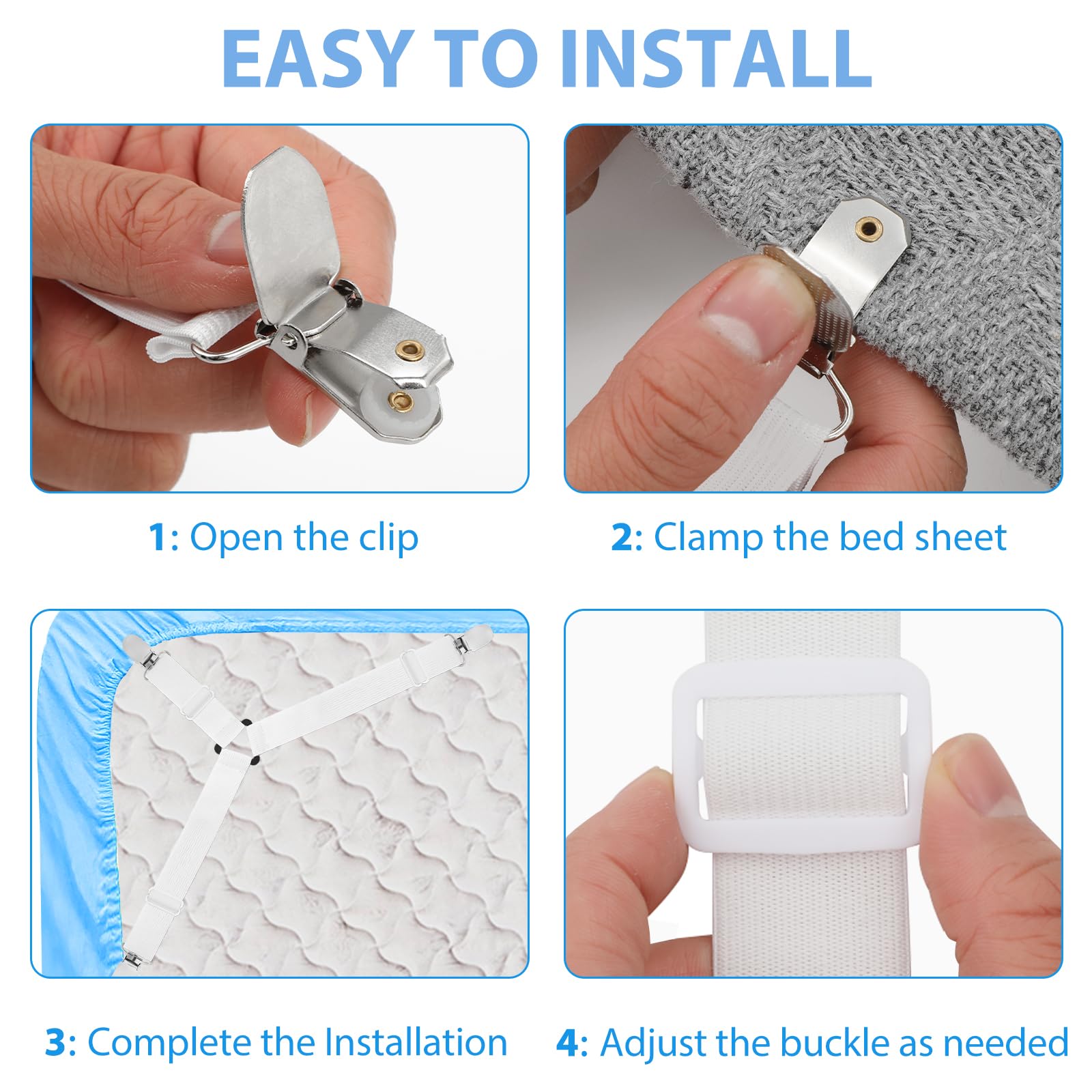 EASY TO INSTALL

1: Open the clip

2: Clamp the bed sheet

3: Complete the Installation

4: Adjust the buckle as needed