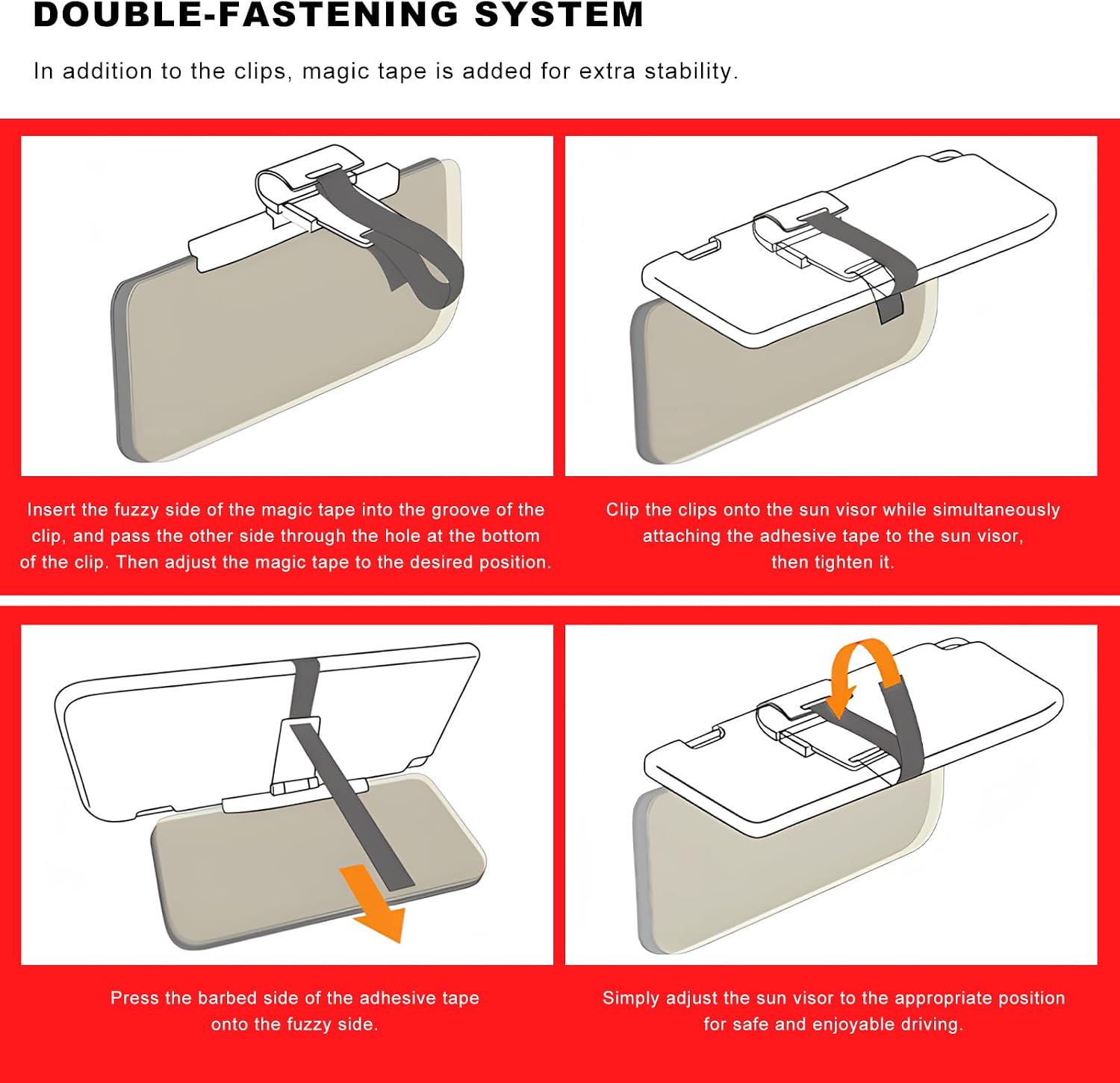 DOUBLE-FASTENING SYSTEM

In addition to the clips, magic tape is added for extra stability.

Insert the fuzzy side of the magic tape into the groove of the clip, and pass the other side through the hole at the bottom of the clip. Then adjust the magic tape to the desired position.

Clip the clips onto the sun visor while simultaneously attaching the adhesive tape to the sun visor, then tighten it.

Press the barbed side of the adhesive tape onto the fuzzy side.

Simply adjust the sun visor to the appropriate position for safe and enjoyable driving.