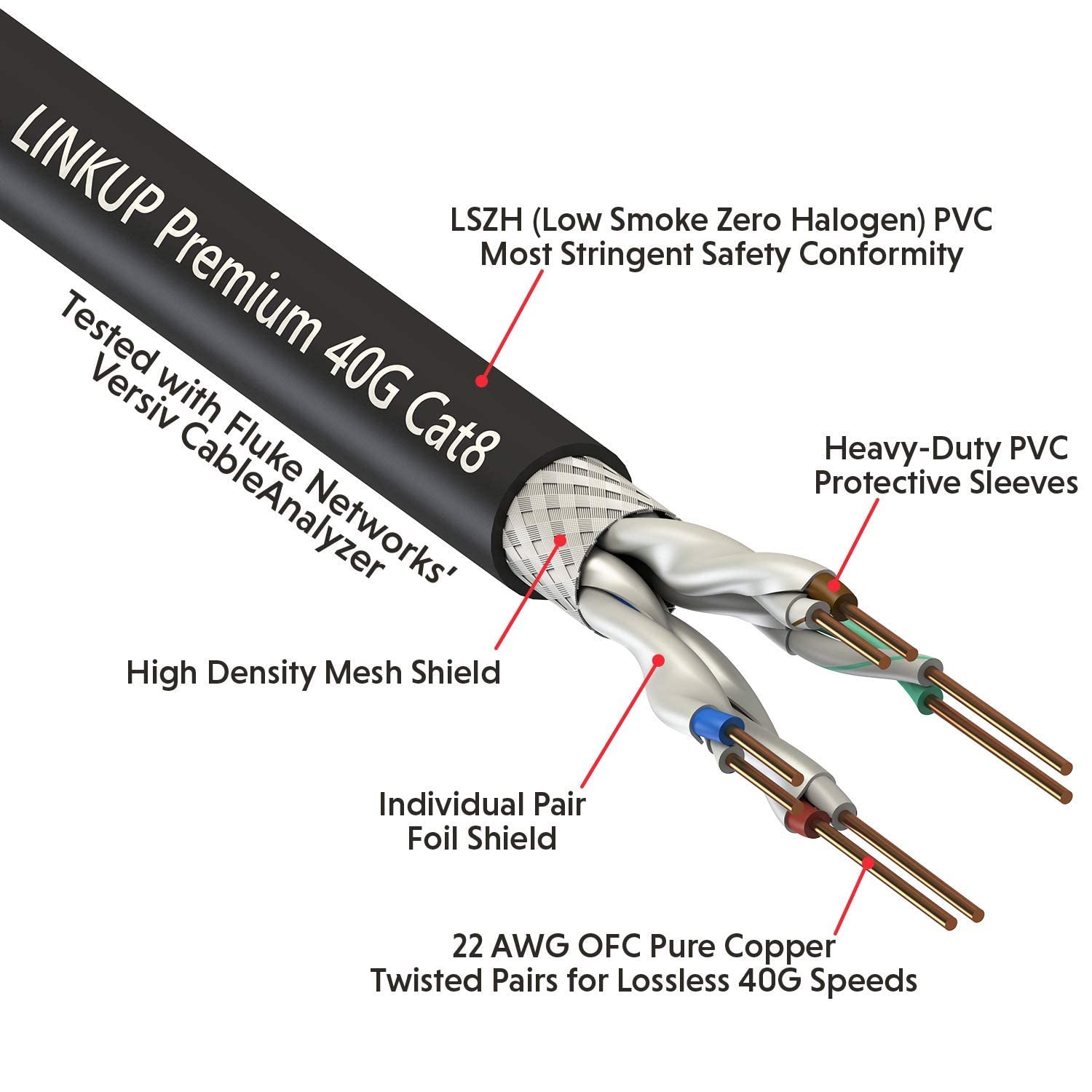 LINKUP Premium 40G Cat8

Tested with Fluke Networks' Versiv CableAnalyzer

LSZH (Low Smoke Zero Halogen) PVC
Most Stringent Safety Conformity

Heavy-Duty PVC
Protective Sleeves

High Density Mesh Shield

Individual Pair
Foil Shield

22 AWG OFC Pure Copper
Twisted Pairs for Lossless 40G Speeds