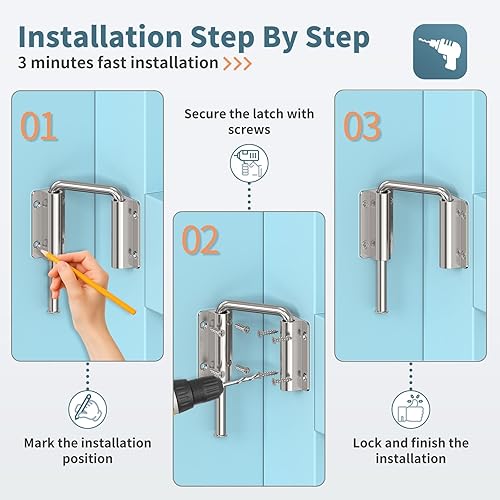 Installation Step By Step

3 minutes fast installation >>>

01

Mark the installation position

Secure the latch with screws

02

03

Lock and finish the installation