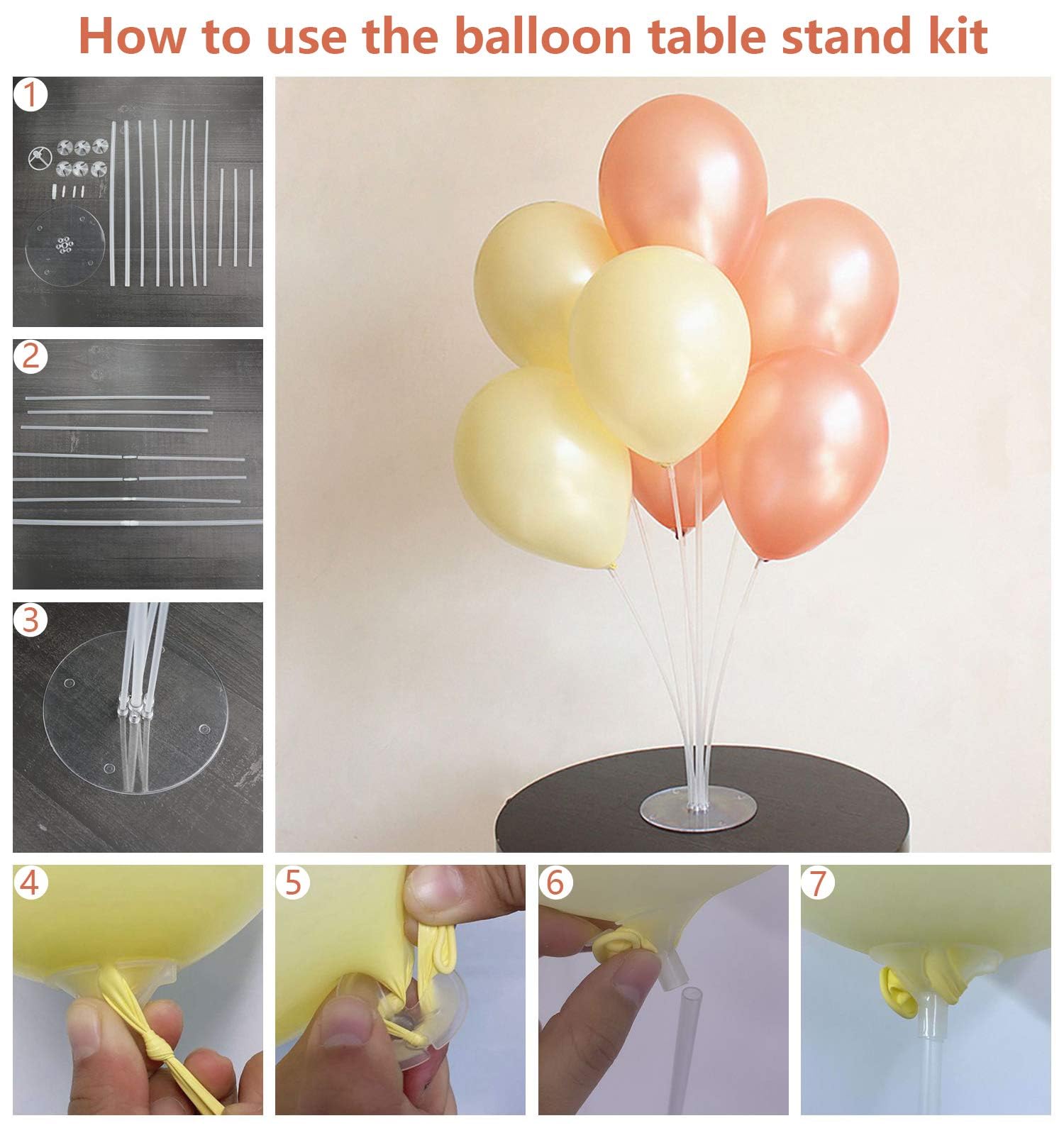 How to use the balloon table stand kit

1

2

3

4

5

6

7