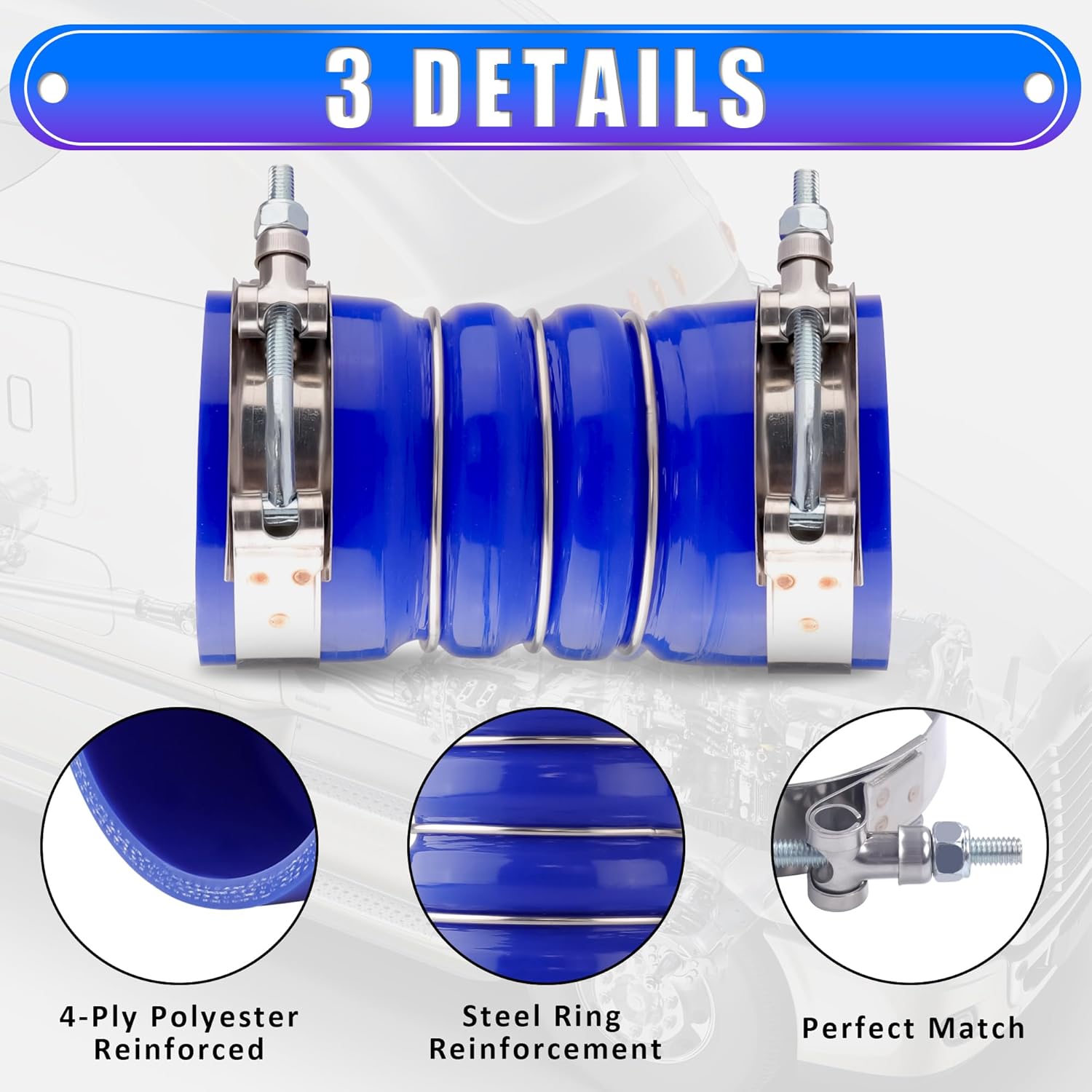 3 DETAILS

4-Ply Polyester Reinforced

Steel Ring Reinforcement

Perfect Match