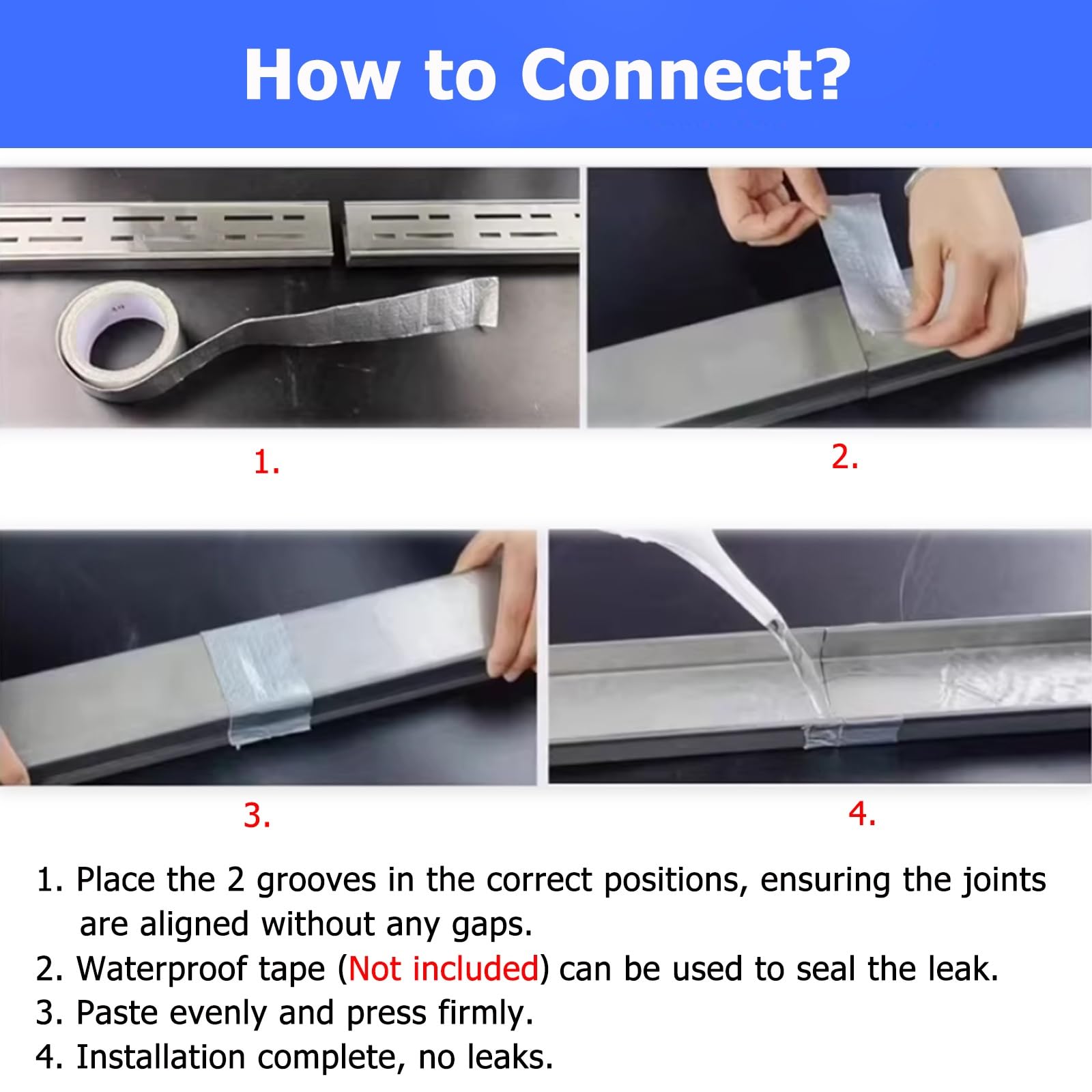 How to Connect?

1.

2.

3.

4.

1. Place the 2 grooves in the correct positions, ensuring the joints are aligned without any gaps.
2. Waterproof tape (Not included) can be used to seal the leak.
3. Paste evenly and press firmly.
4. Installation complete, no leaks.