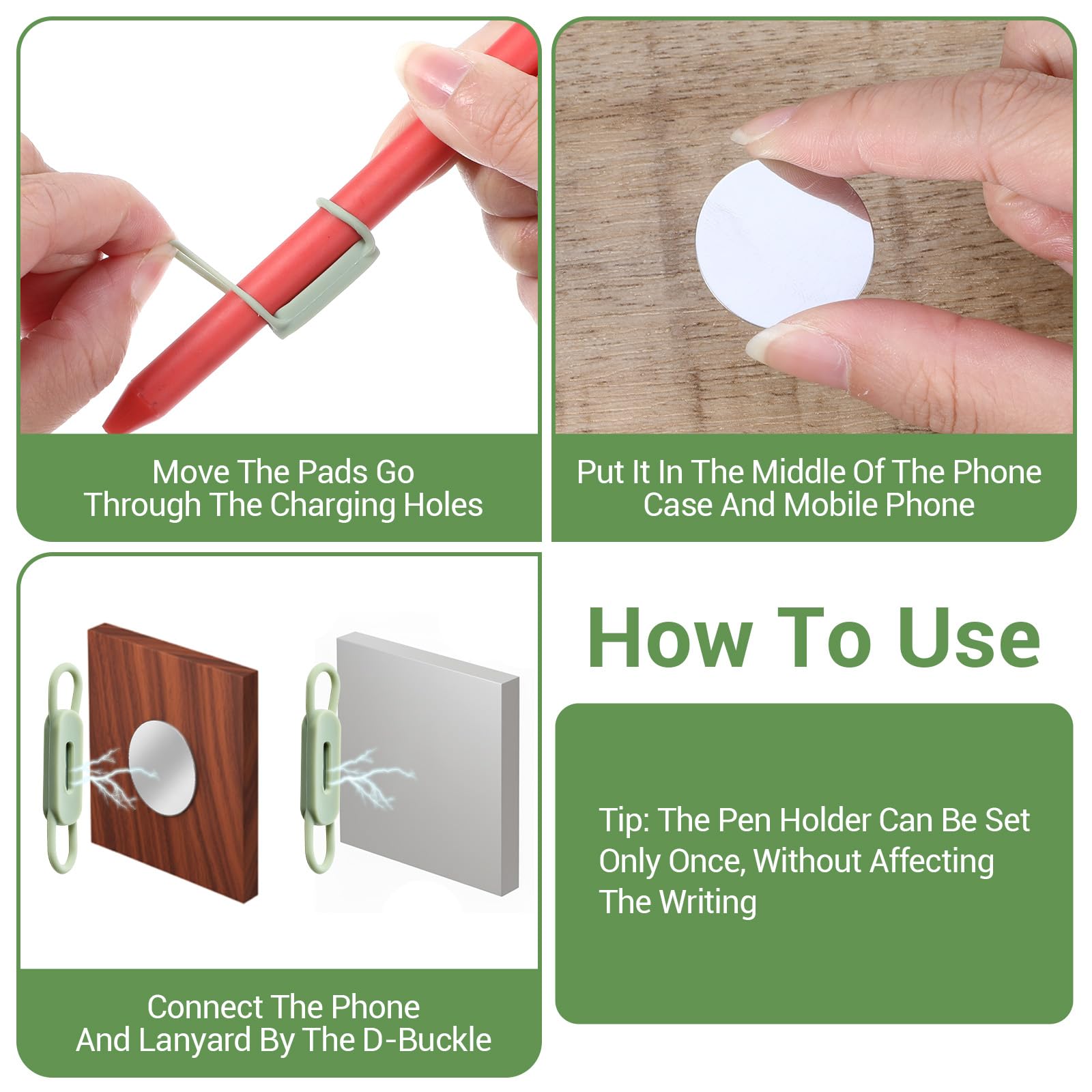 Move The Pads Go Through The Charging Holes

Put It In The Middle Of The Phone Case And Mobile Phone

Connect The Phone And Lanyard By The D-Buckle

How To Use

Tip: The Pen Holder Can Be Set Only Once, Without Affecting The Writing