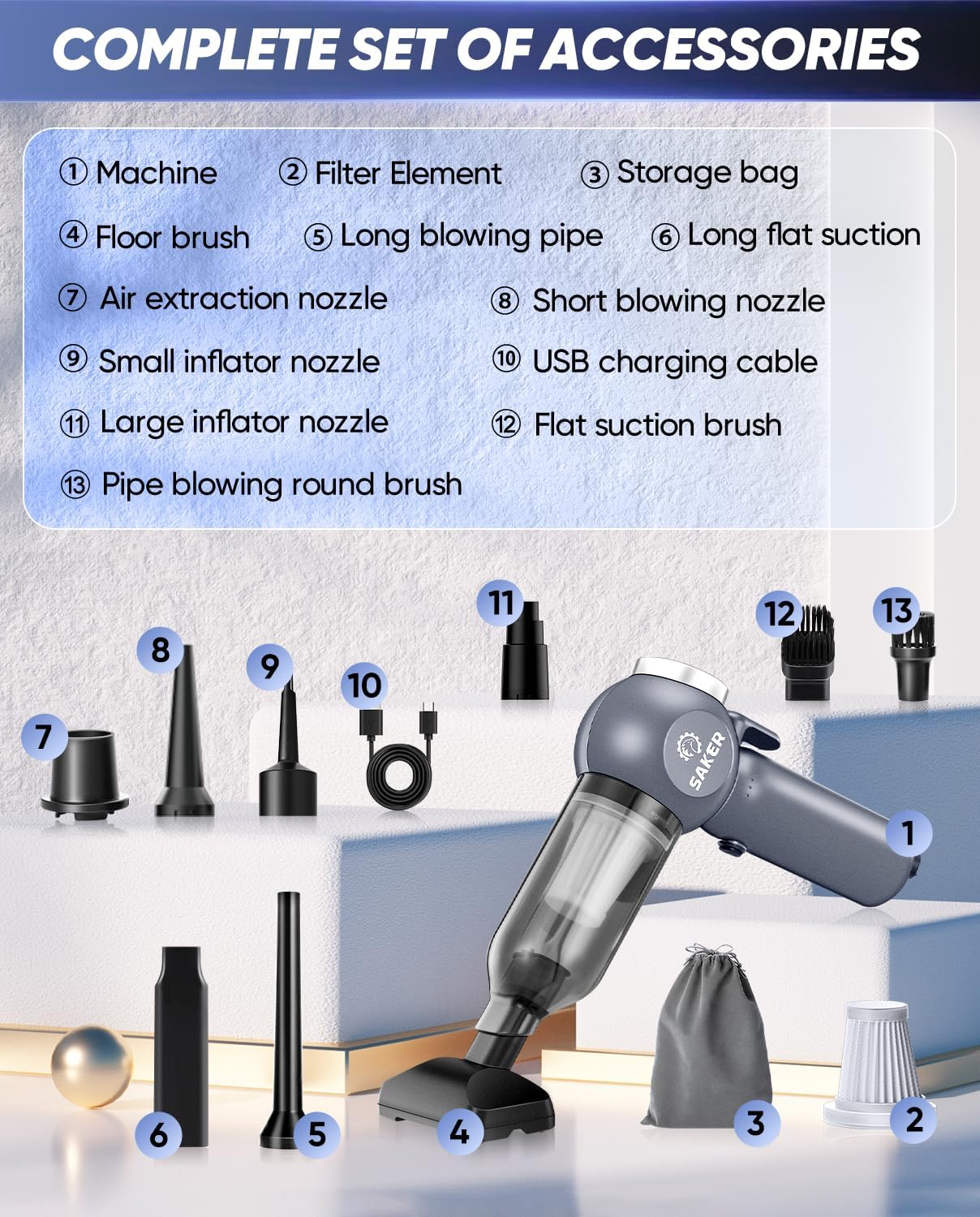 COMPLETE SET OF ACCESSORIES

① Machine ② Filter Element ③ Storage bag

④ Floor brush ⑤ Long blowing pipe ⑥ Long flat suction

⑦ Air extraction nozzle ⑧ Short blowing nozzle

⑨ Small inflator nozzle ⑩ USB charging cable

⑪ Large inflator nozzle ⑫ Flat suction brush

⑬ Pipe blowing round brush

11

12

13

8

9

10

7

SAKER

1

6

5

4

3

2