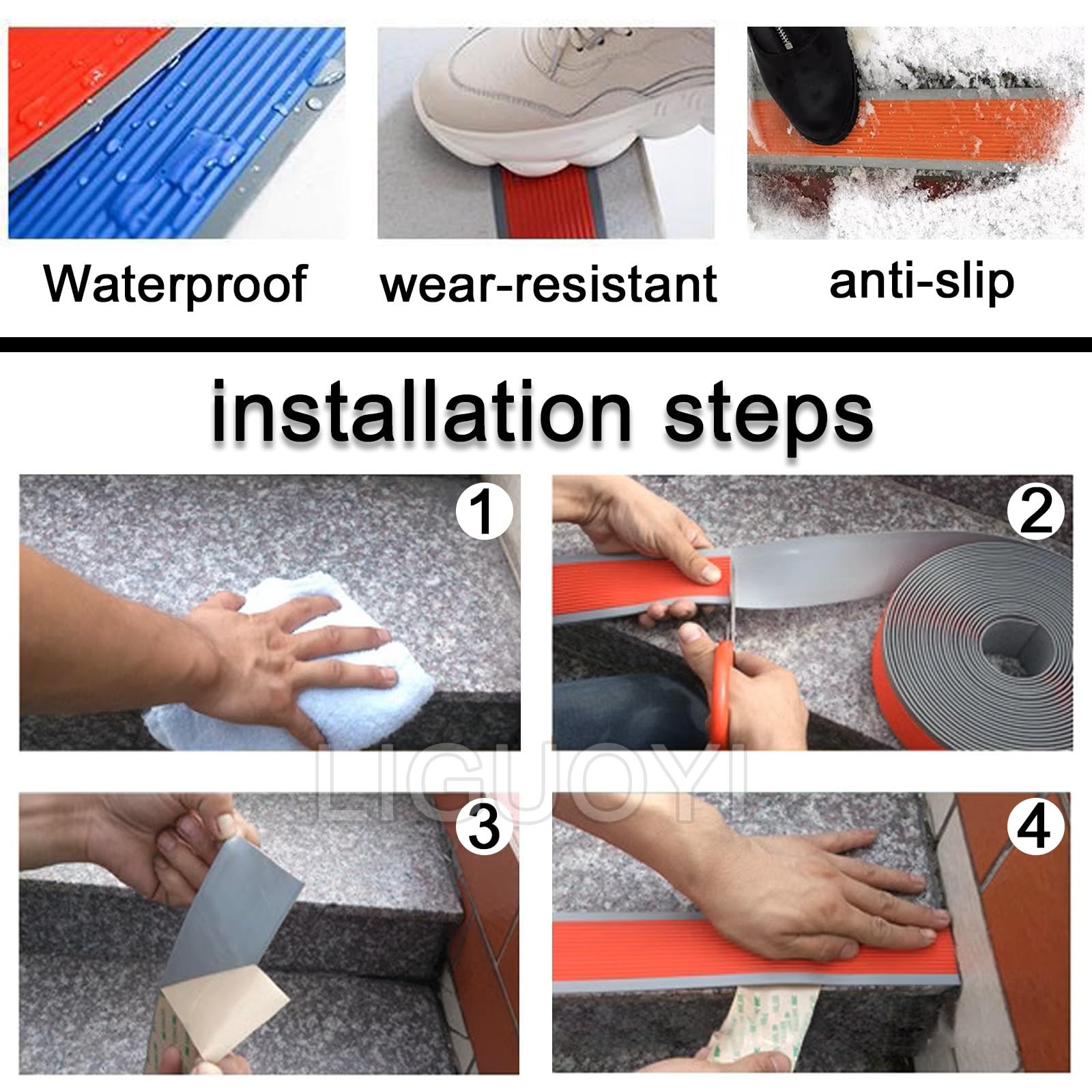 Waterproof wear-resistant anti-slip

installation steps

1

2

LIGUOYI

3

4