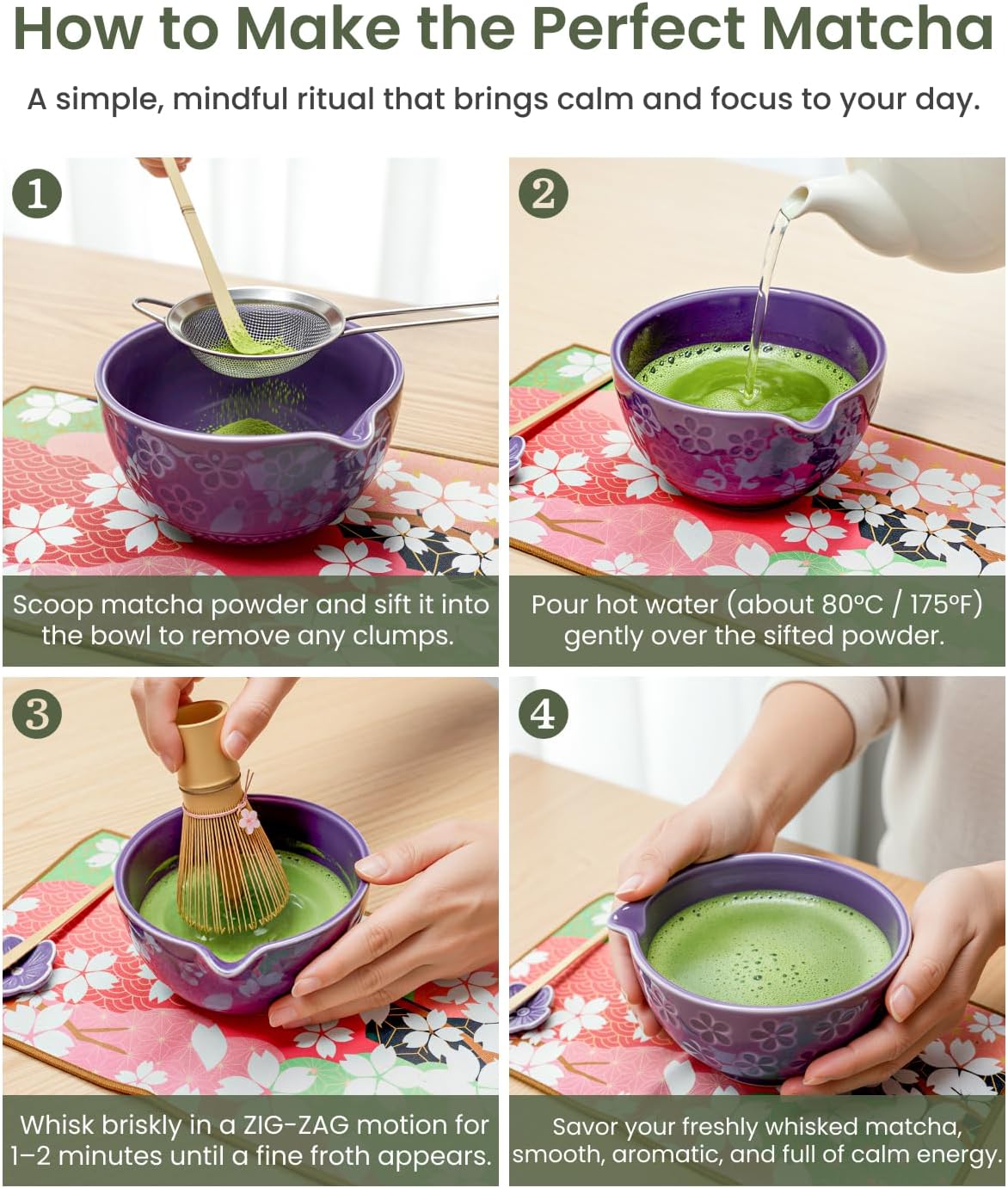 How to Make the Perfect Matcha

A simple, mindful ritual that brings calm and focus to your day.

1

Scoop matcha powder and sift it into the bowl to remove any clumps.

2

Pour hot water (about 80°C / 175°F) gently over the sifted powder.

3

Whisk briskly in a ZIG-ZAG motion for 1–2 minutes until a fine froth appears.

4

Savor your freshly whisked matcha, smooth, aromatic, and full of calm energy.