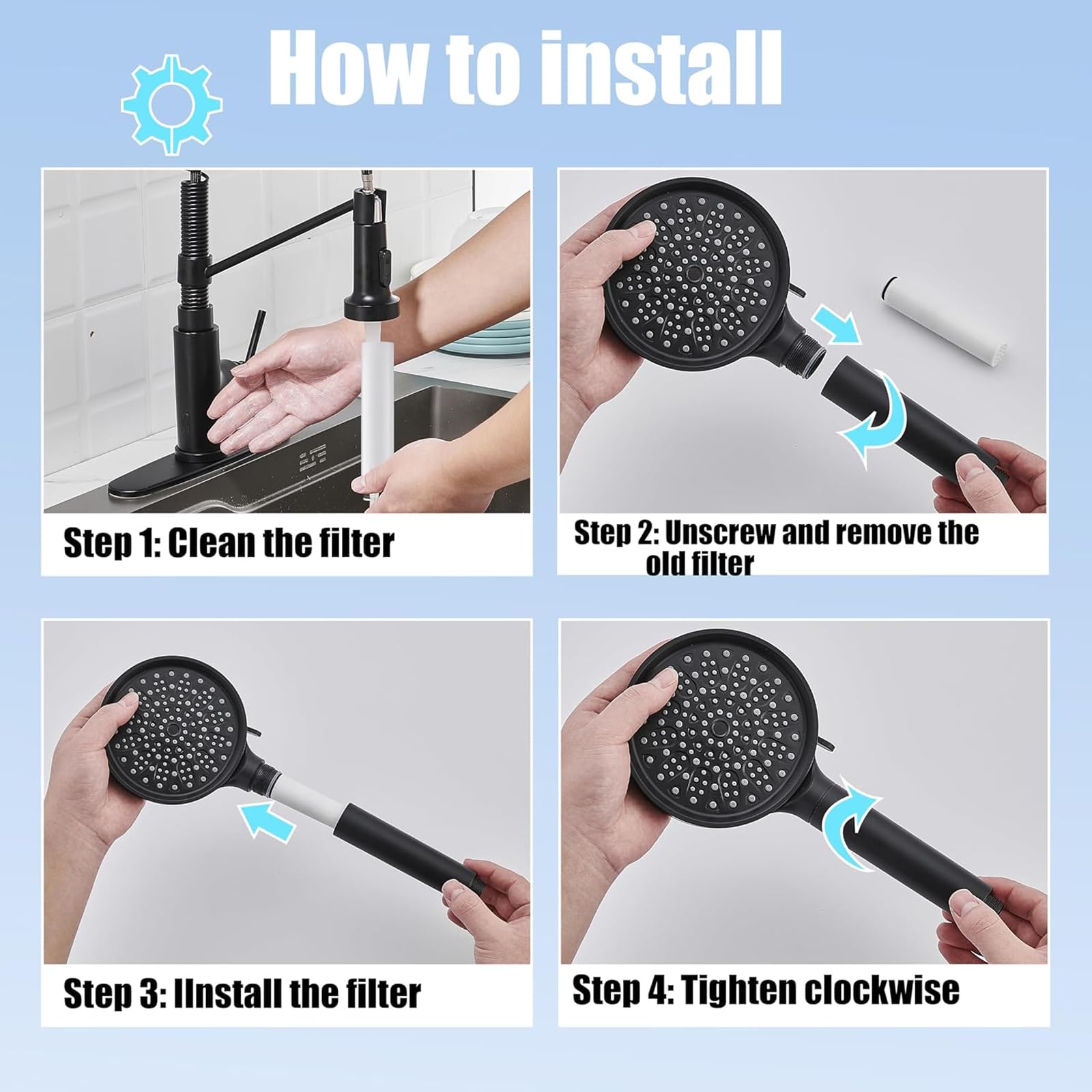 How to install

Step 1: Clean the filter

Step 2: Unscrew and remove the old filter

Step 3: IInstall the filter

Step 4: Tighten clockwise